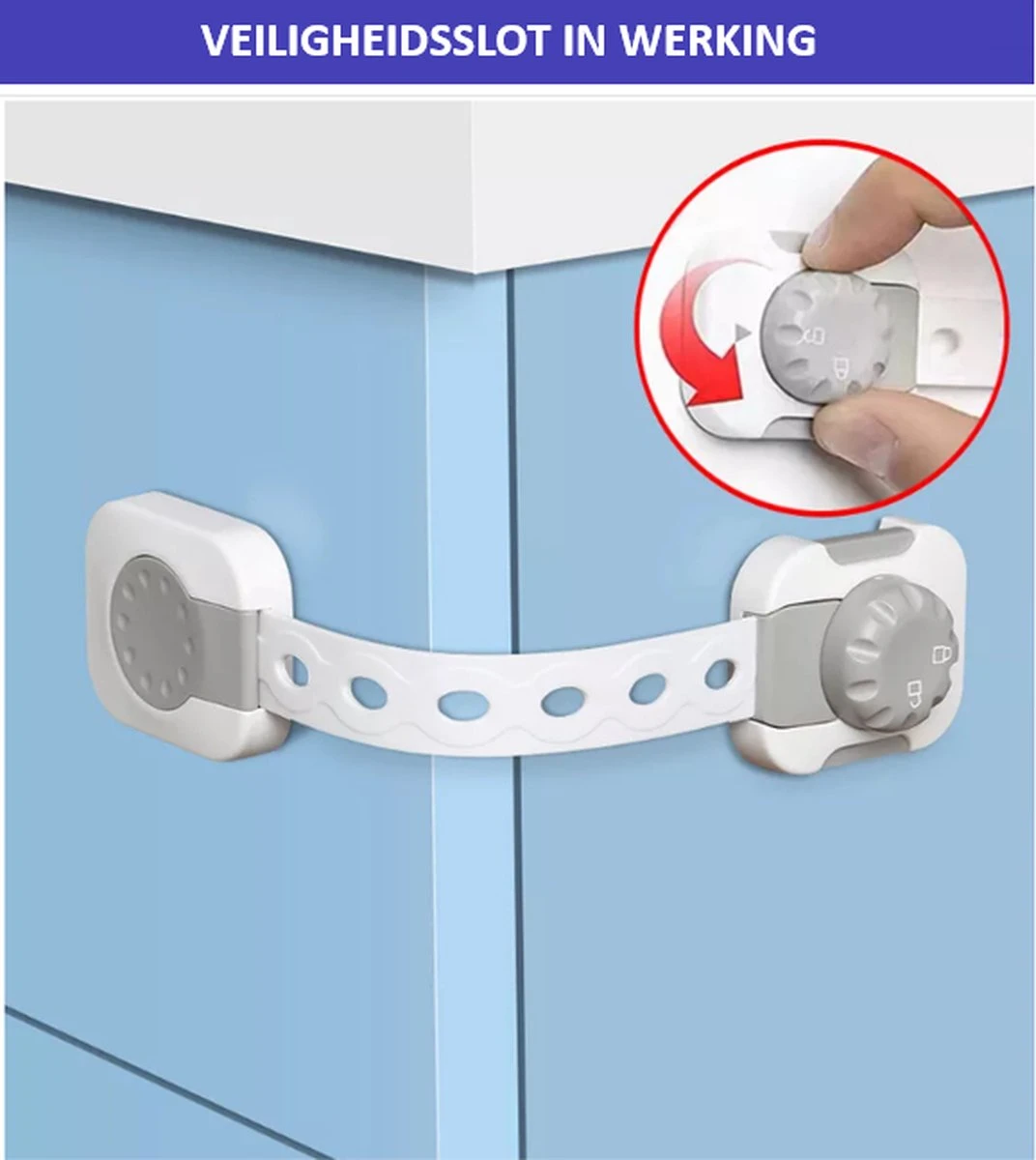 VEILIGHEIDSSLOT IN WERKING