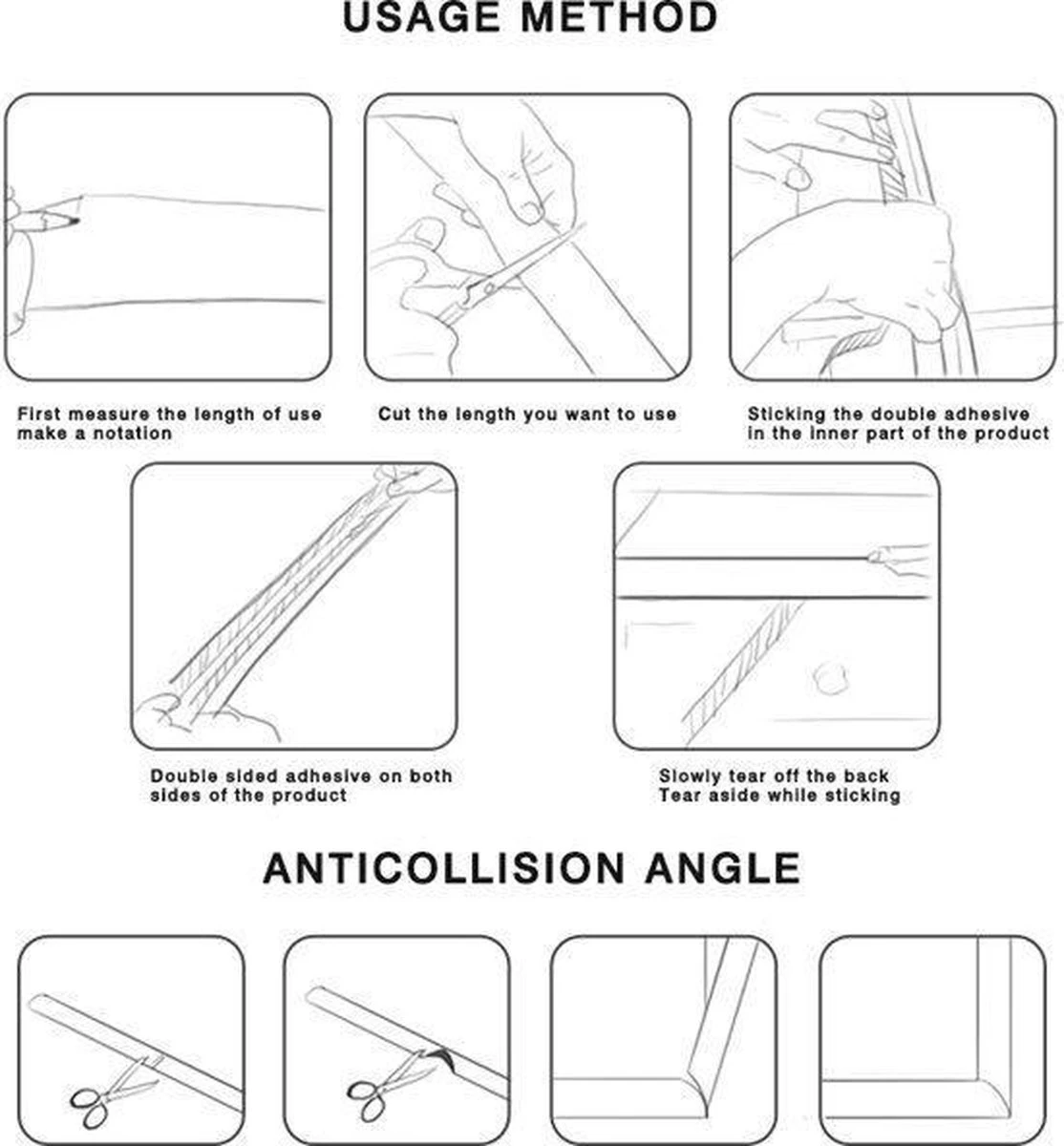 USAGE METHOD

First measure the length of use make a notation

Cut the length you want to use

Sticking the double adhesive in the inner part of the product

Double sided adhesive on both sides of the product

Slowly tear off the back
Tear aside while sticking

ANTICOLLISION ANGLE