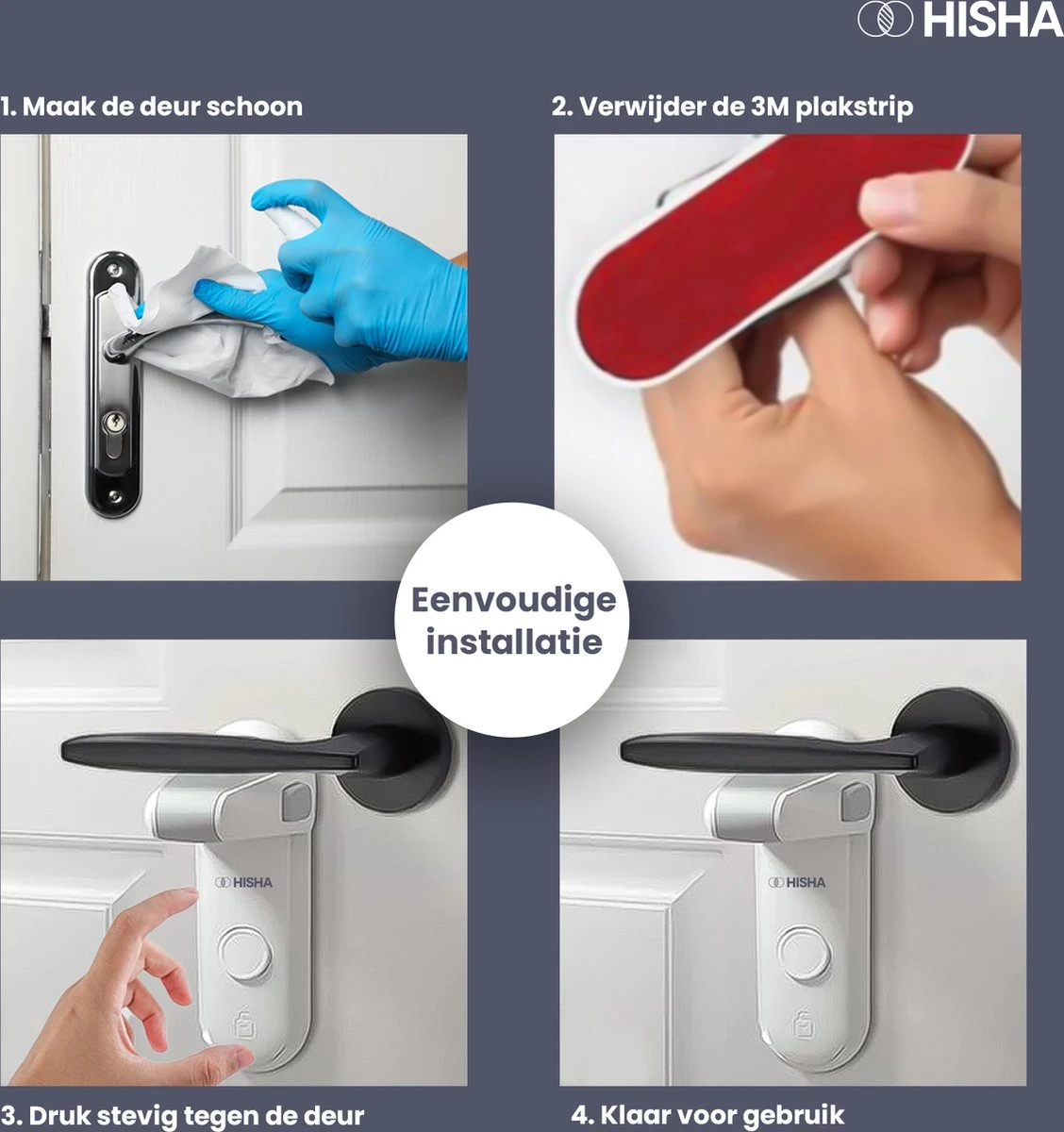 HISHA

1. Maak de deur schoon

2. Verwijder de 3M plakstrip

Eenvoudige installatie

HISHA

HISHA

3. Druk stevig tegen de deur

4. Klaar voor gebruik