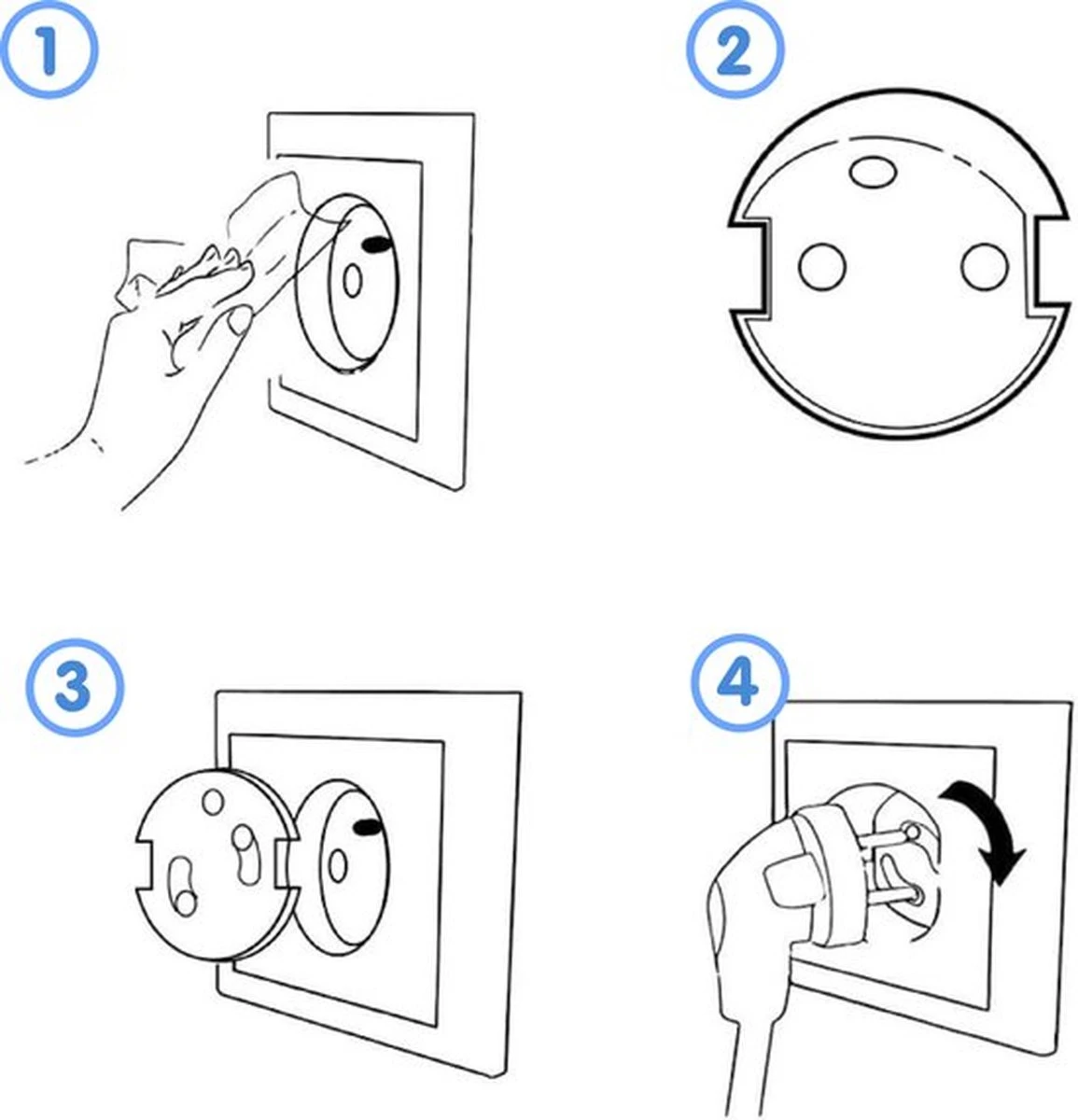 1
2
3
4