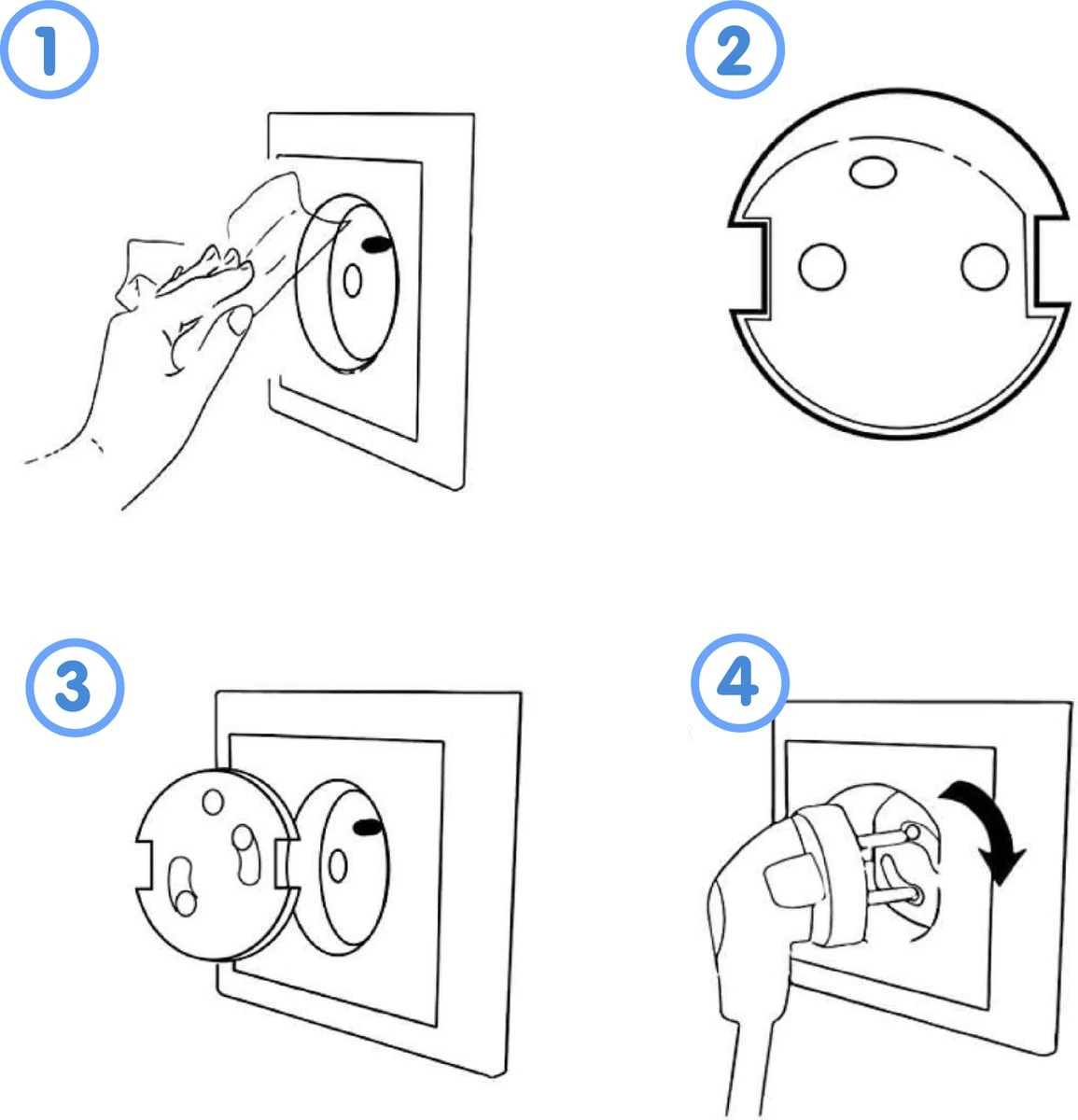 1
2
3
4