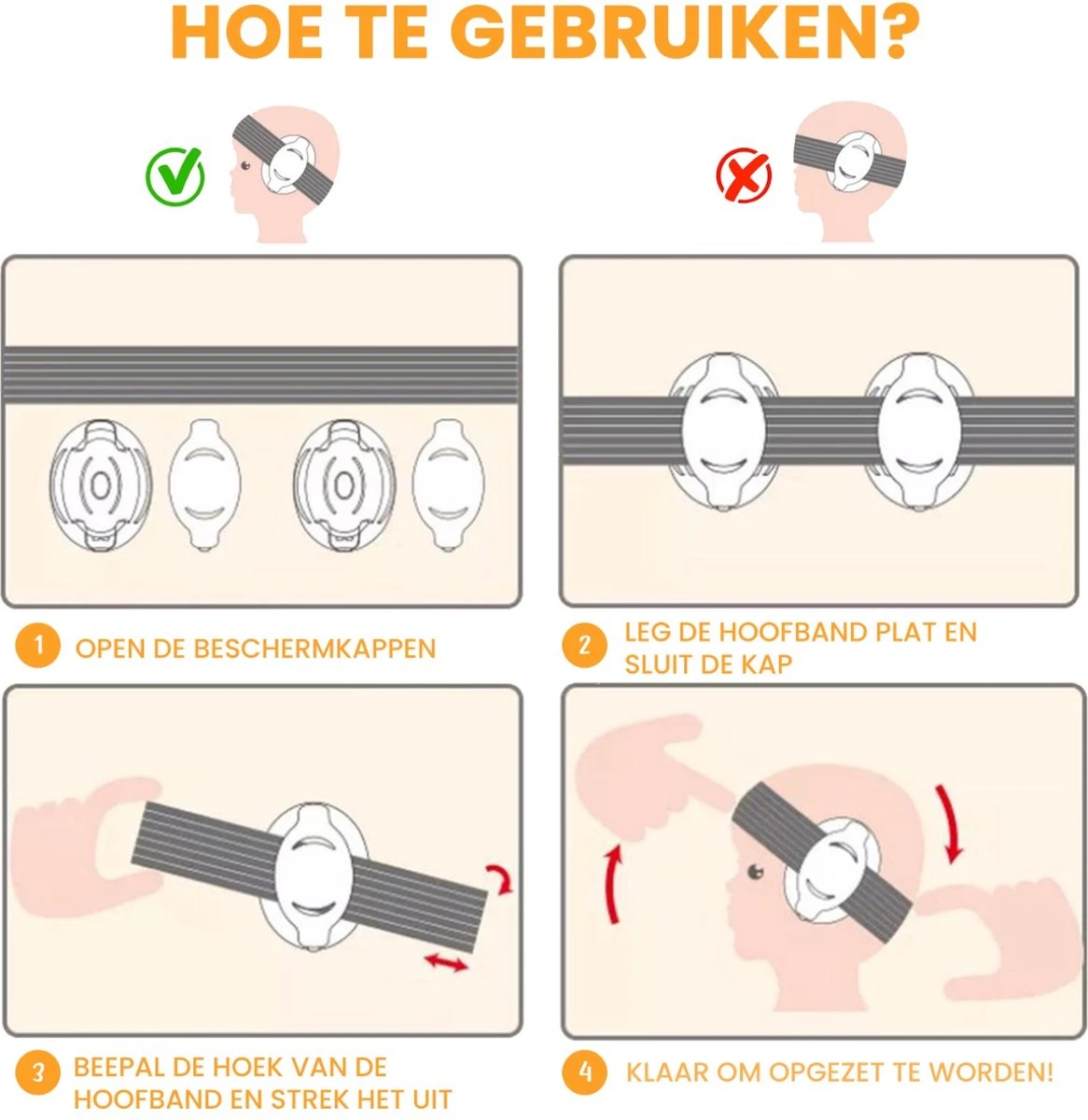 HOE TE GEBRUIKEN?

1 OPEN DE BESCHERMKAPPEN

2 LEG DE HOOFBAND PLAT EN SLUIT DE KAP

3 BEEPAL DE HOEK VAN DE HOOFBAND EN STREK HET UIT

4 KLAAR OM OPGEZET TE WORDEN!