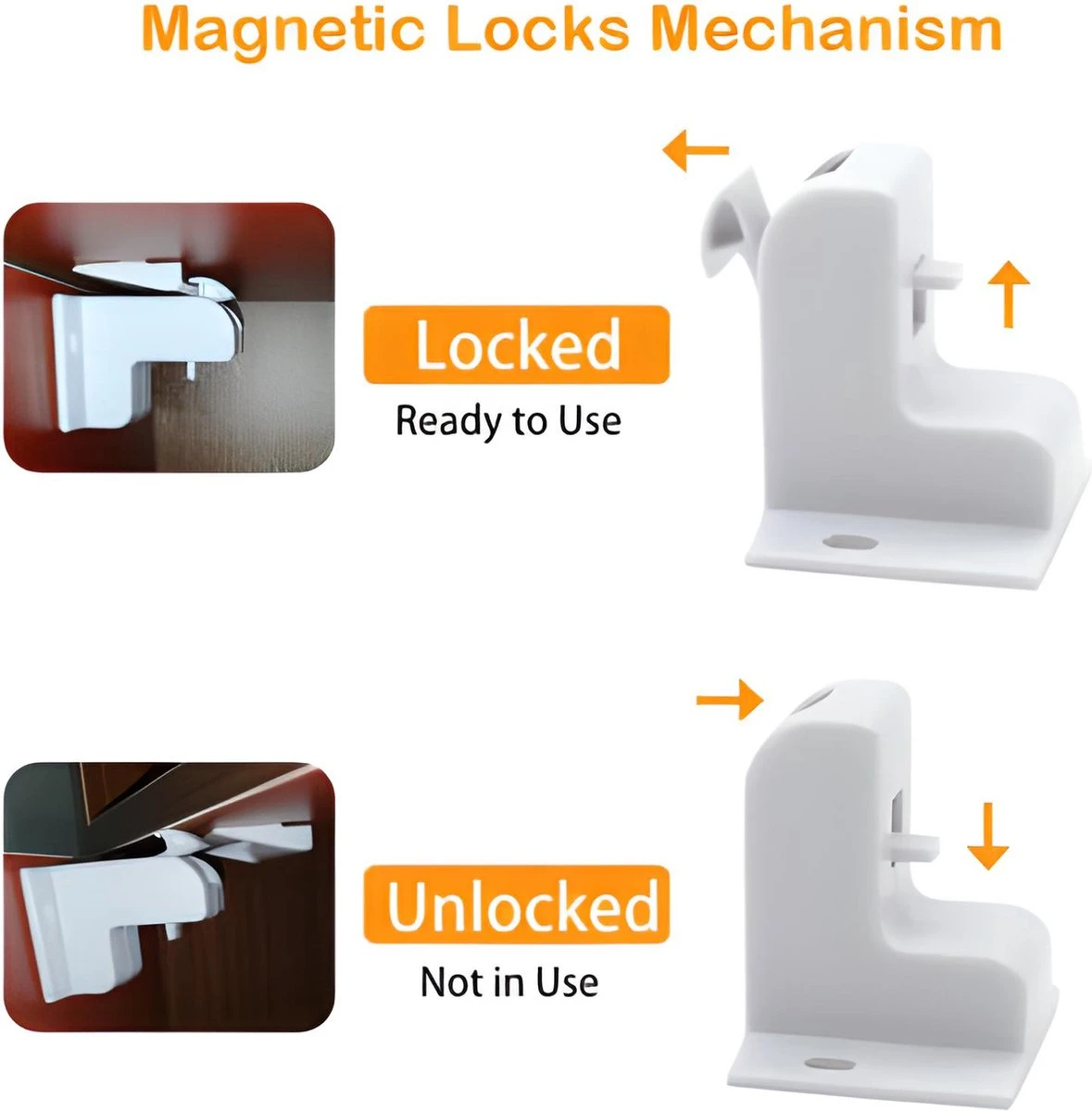 Magnetic Locks Mechanism

Locked
Ready to Use

Unlocked
Not in Use