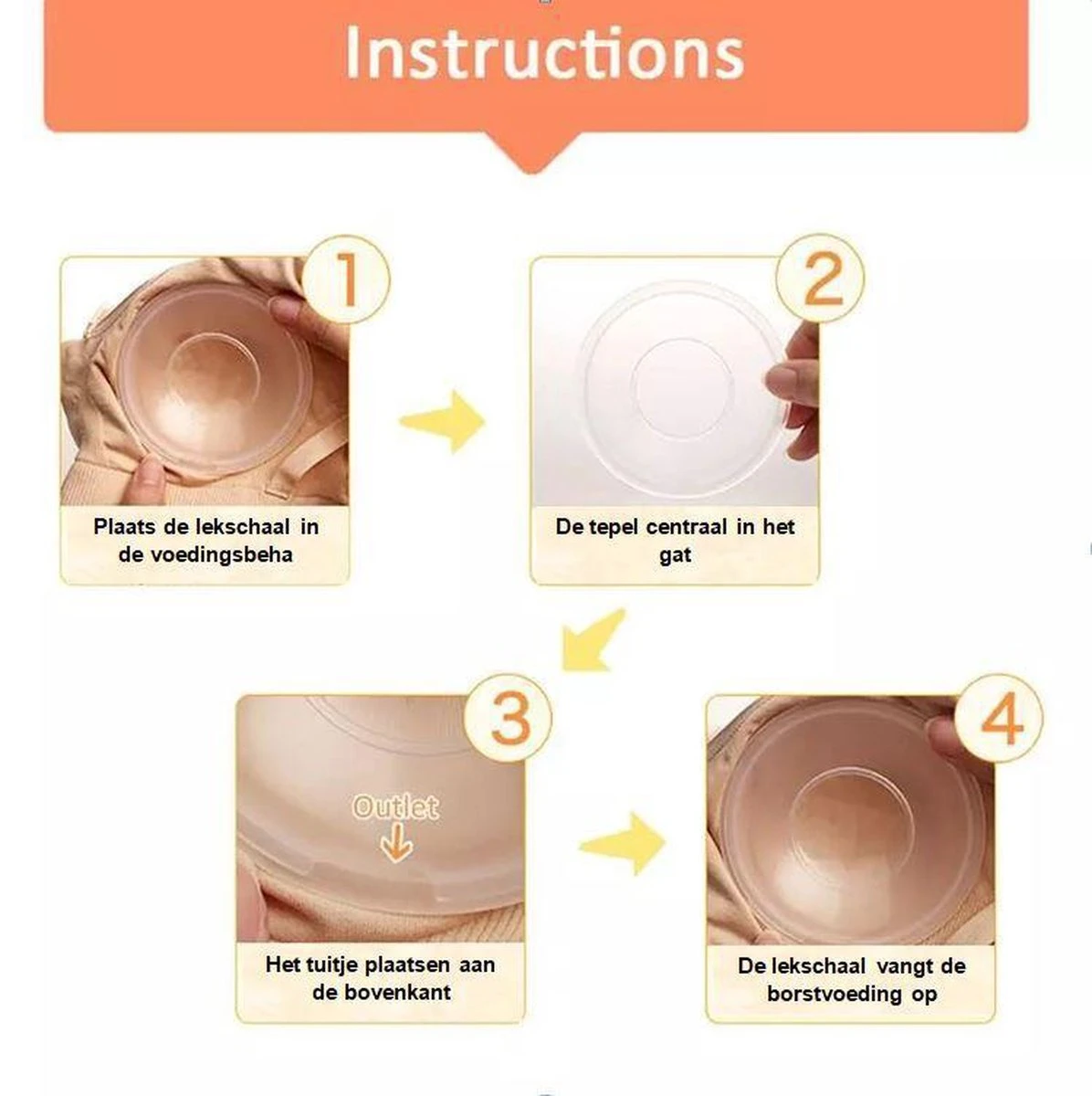 Instructions

1
Plaats de lekschaal in de voedingsbeha

2
De tepel centraal in het gat

3
Outlet
Het tuitje plaatsen aan de bovenkant

4
De lekschaal vangt de borstvoeding op