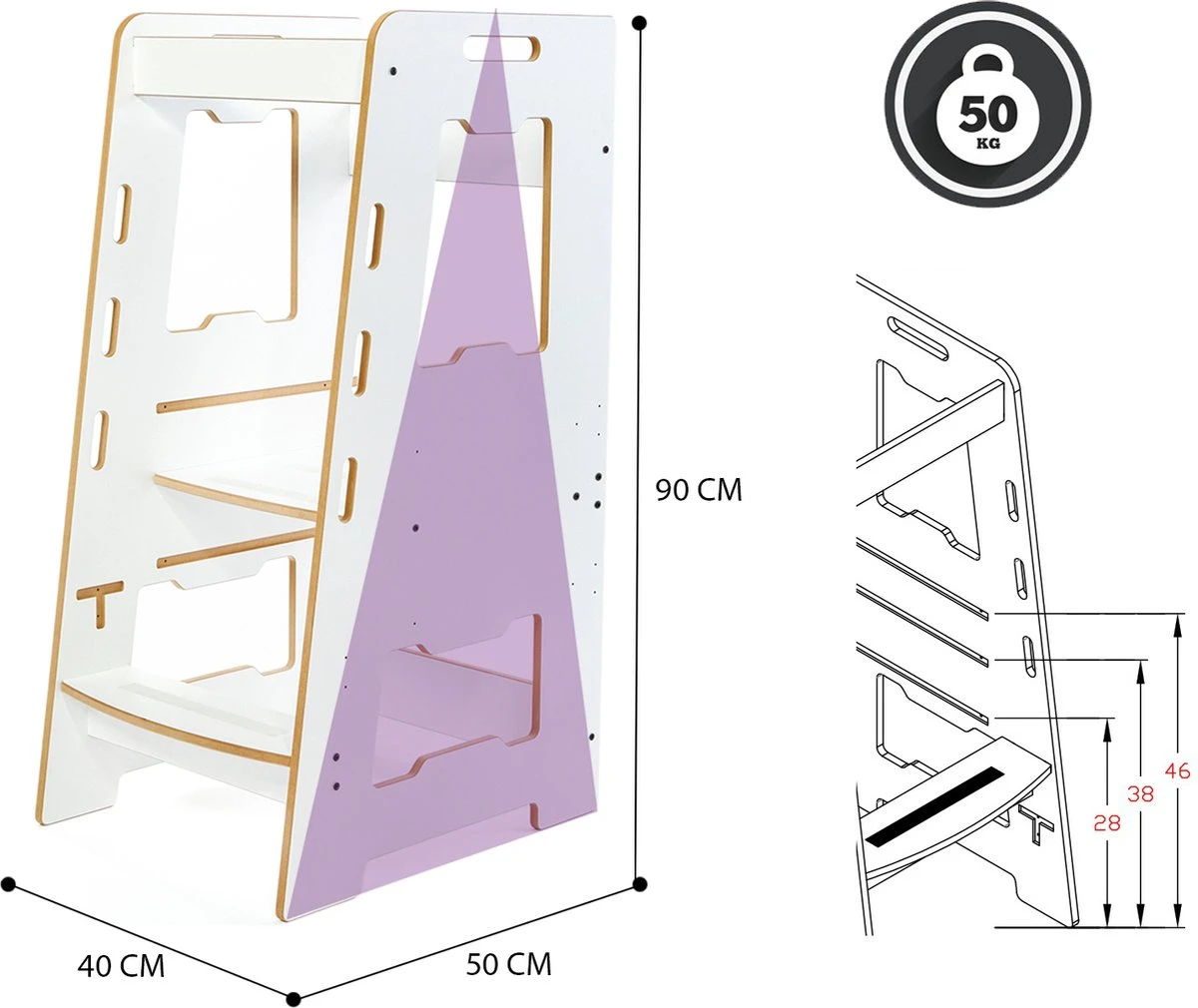 50
KG

90 CM

40 CM

50 CM

28

38

46