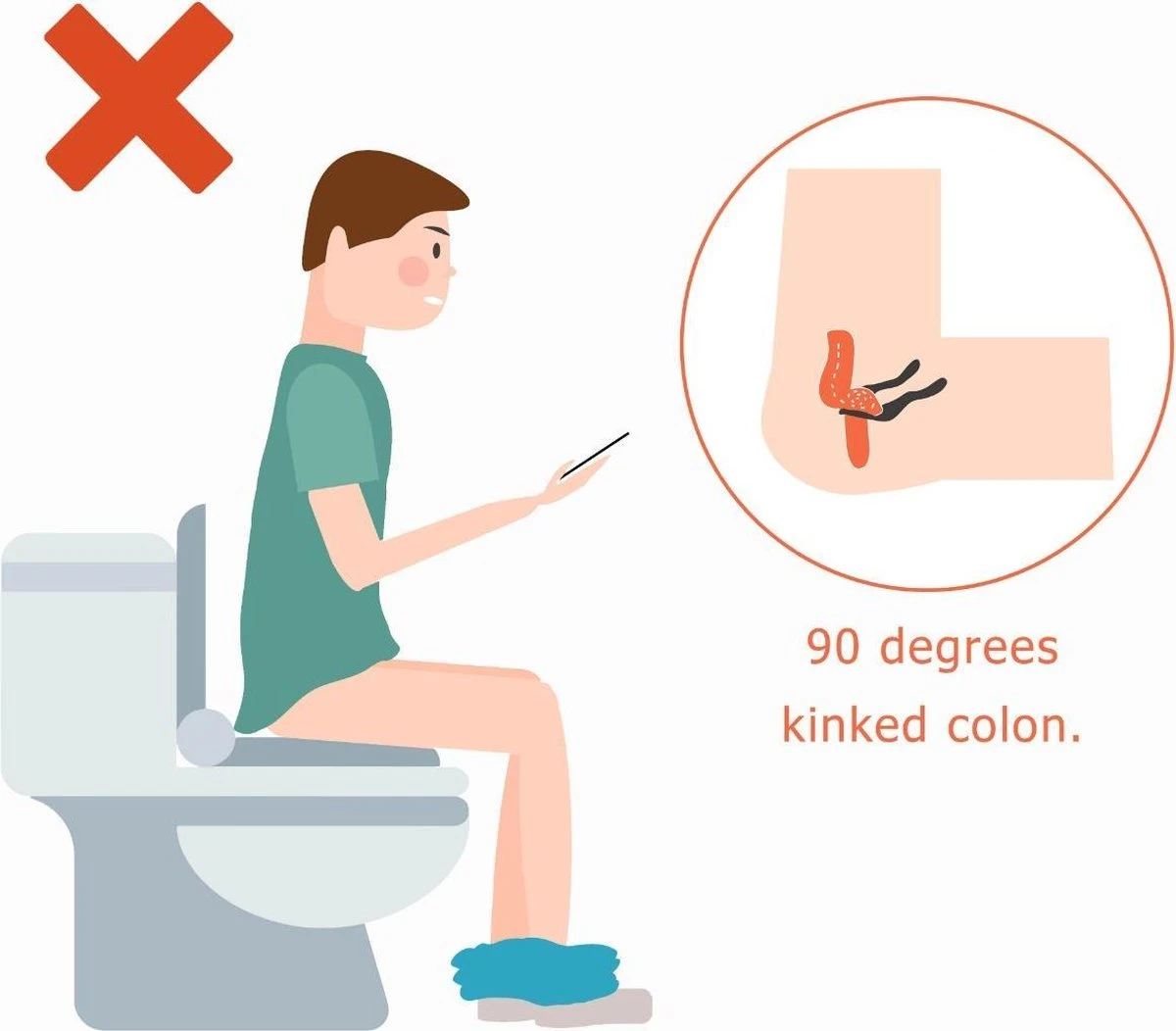 90 degrees kinked colon.