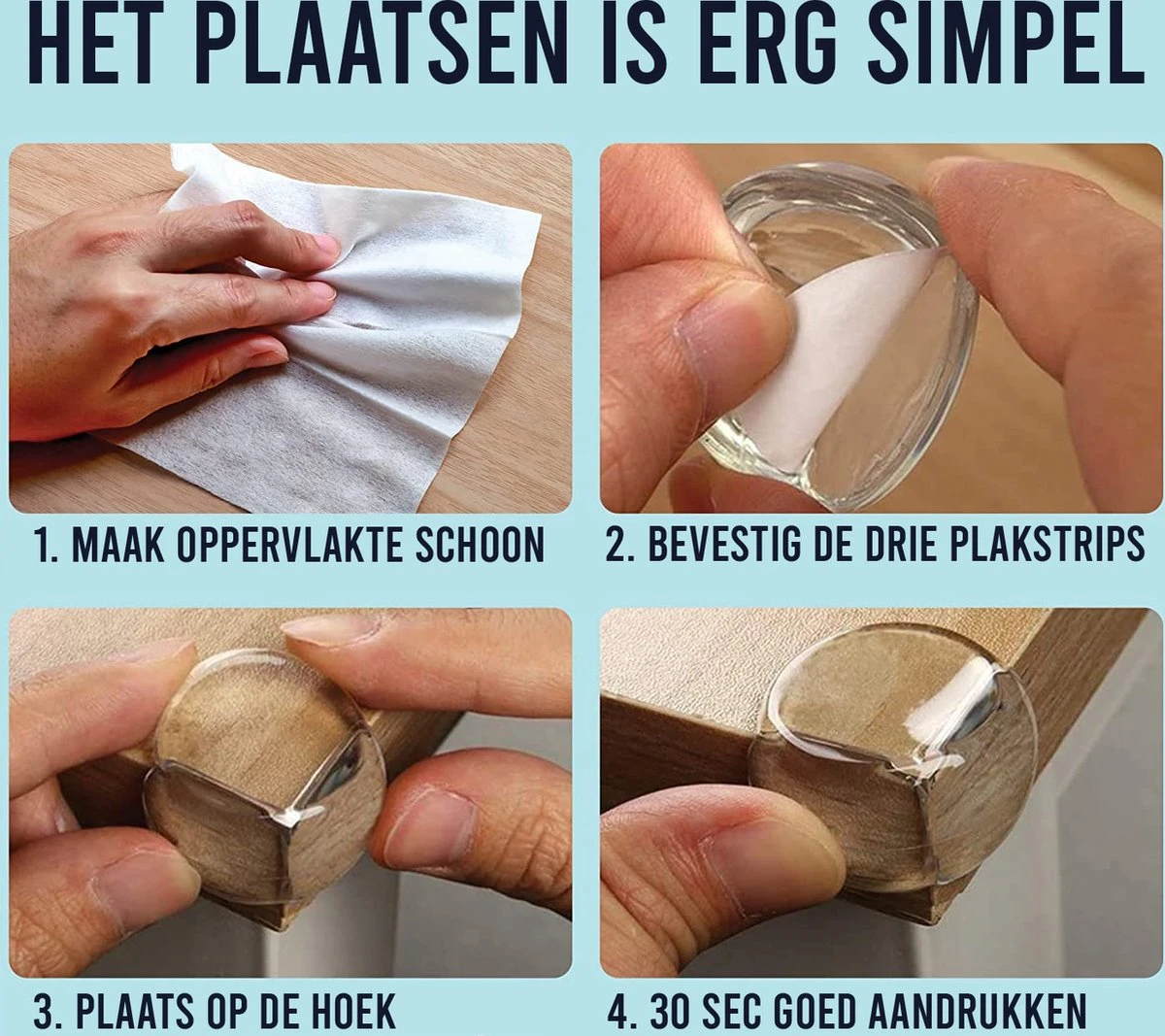 HET PLAATSEN IS ERG SIMPEL

1. MAAK OPPERVLAKTE SCHOON

2. BEVESTIG DE DRIE PLAKSTRIPS

3. PLAATS OP DE HOEK

4. 30 SEC GOED AANDRUKKEN