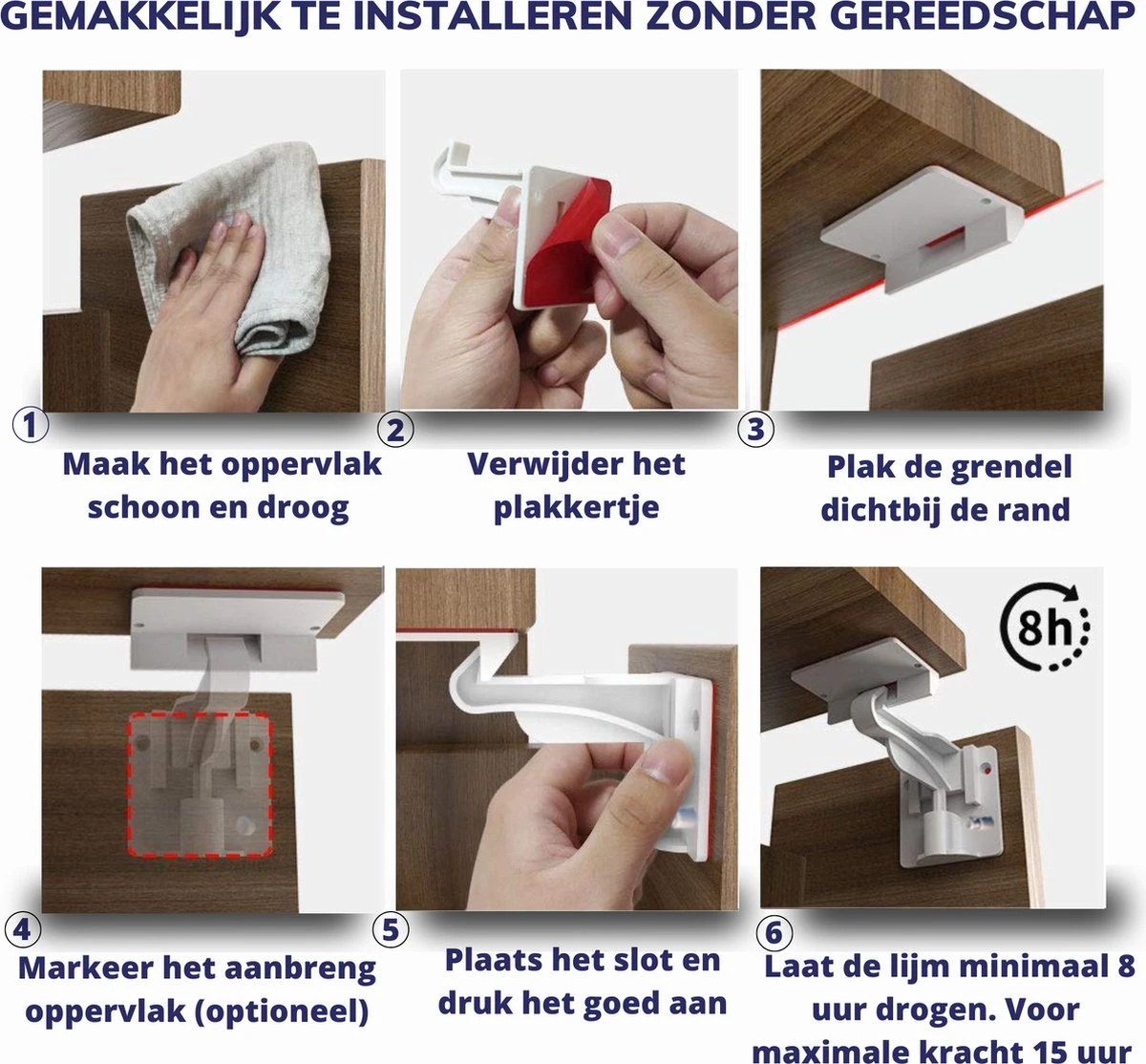 GEMAKKELIJK TE INSTALLEREN ZONDER GEREEDSCHAP

1
Maak het oppervlak schoon en droog

2
Verwijder het plakkertje

3
Plak de grendel dichtbij de rand

8h

4
Markeer het aanbreng oppervlak (optioneel)

5
Plaats het slot en druk het goed aan

6
Laat de lijm minimaal 8 uur drogen. Voor maximale kracht 15 uur