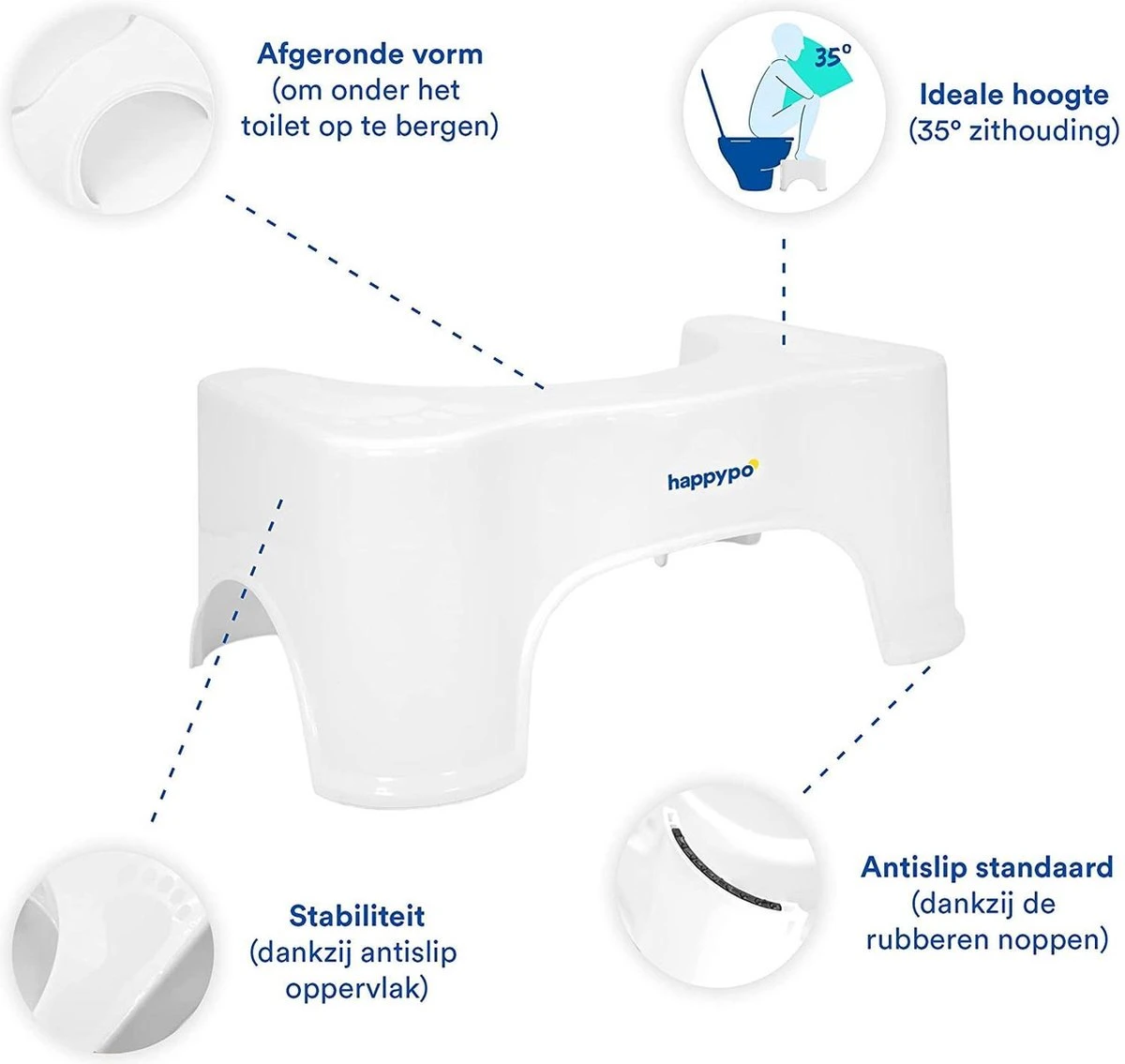 Afgeronde vorm
(om onder het toilet op te bergen)

35°

Ideale hoogte
(35° zithouding)

happypo

Stabiliteit
(dankzij antislip oppervlak)

Antislip standaard
(dankzij de rubberen noppen)