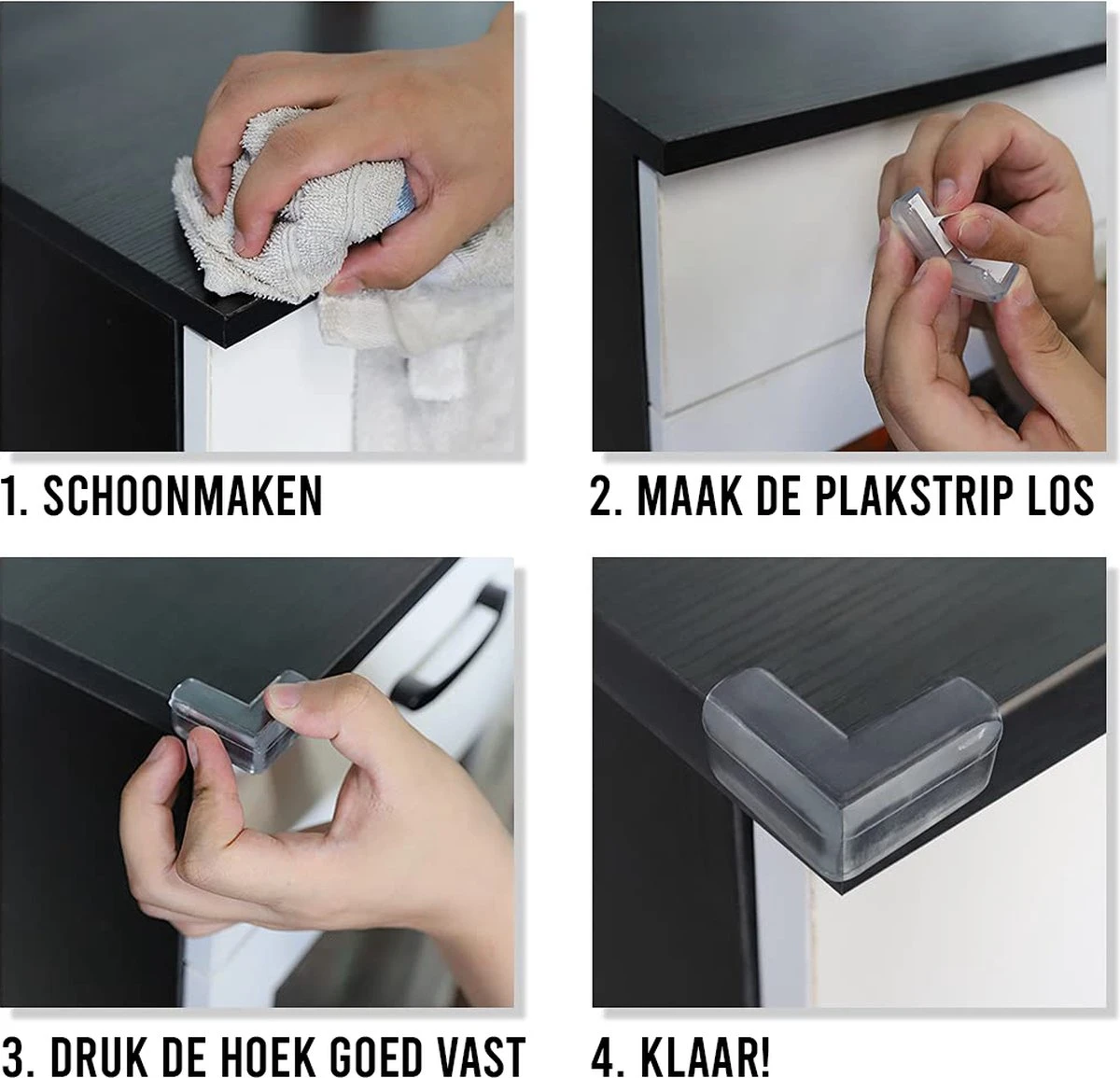 1. SCHOONMAKEN

2. MAAK DE PLAKSTRIP LOS

3. DRUK DE HOEK GOED VAST

4. KLAAR!