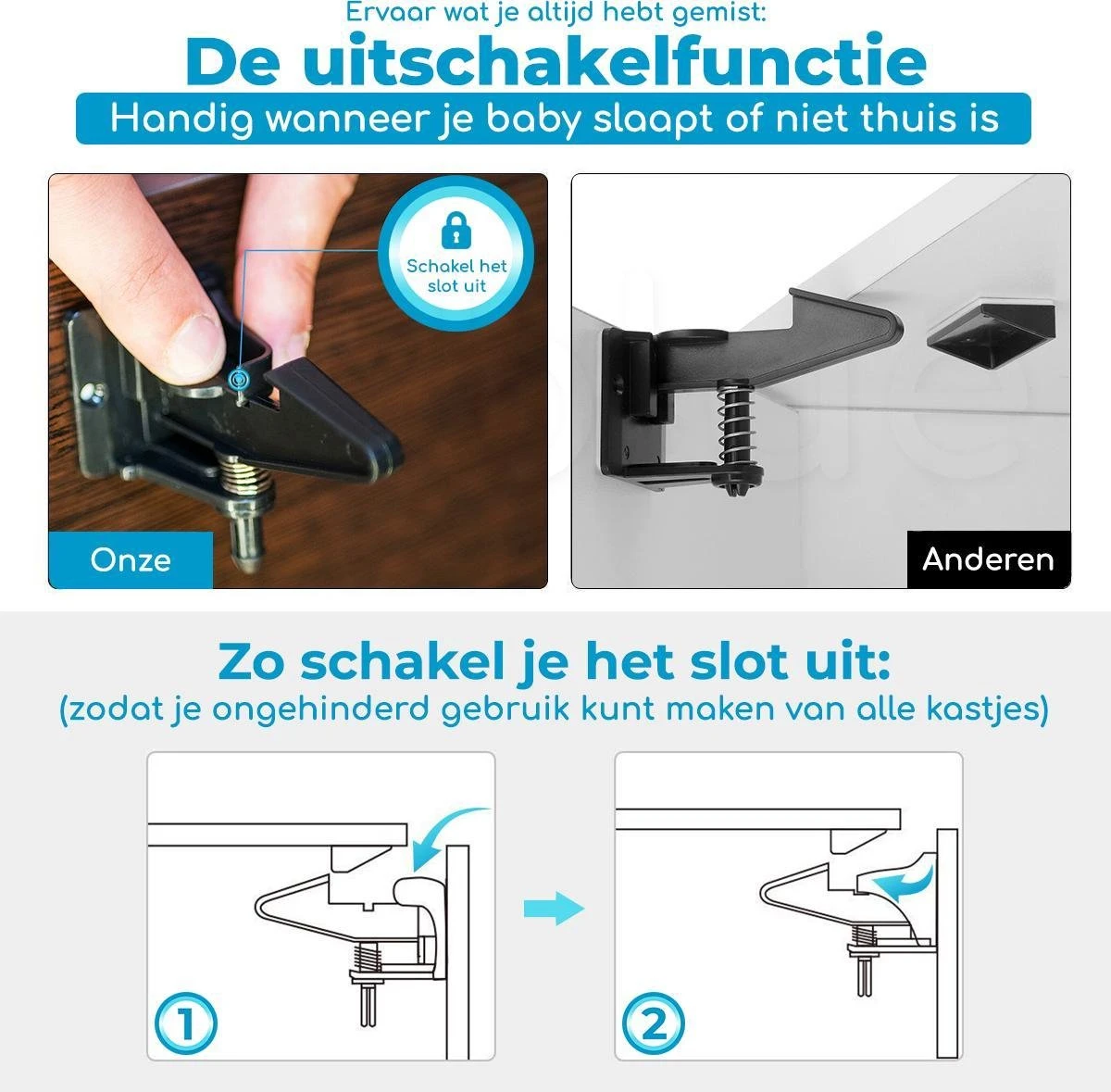 Ervaar wat je altijd hebt gemist:
De uitschakelfunctie
Handig wanneer je baby slaapt of niet thuis is

Schakel het slot uit

Onze

Anderen

Zo schakel je het slot uit:
(zodat je ongehinderd gebruik kunt maken van alle kastjes)

1

2