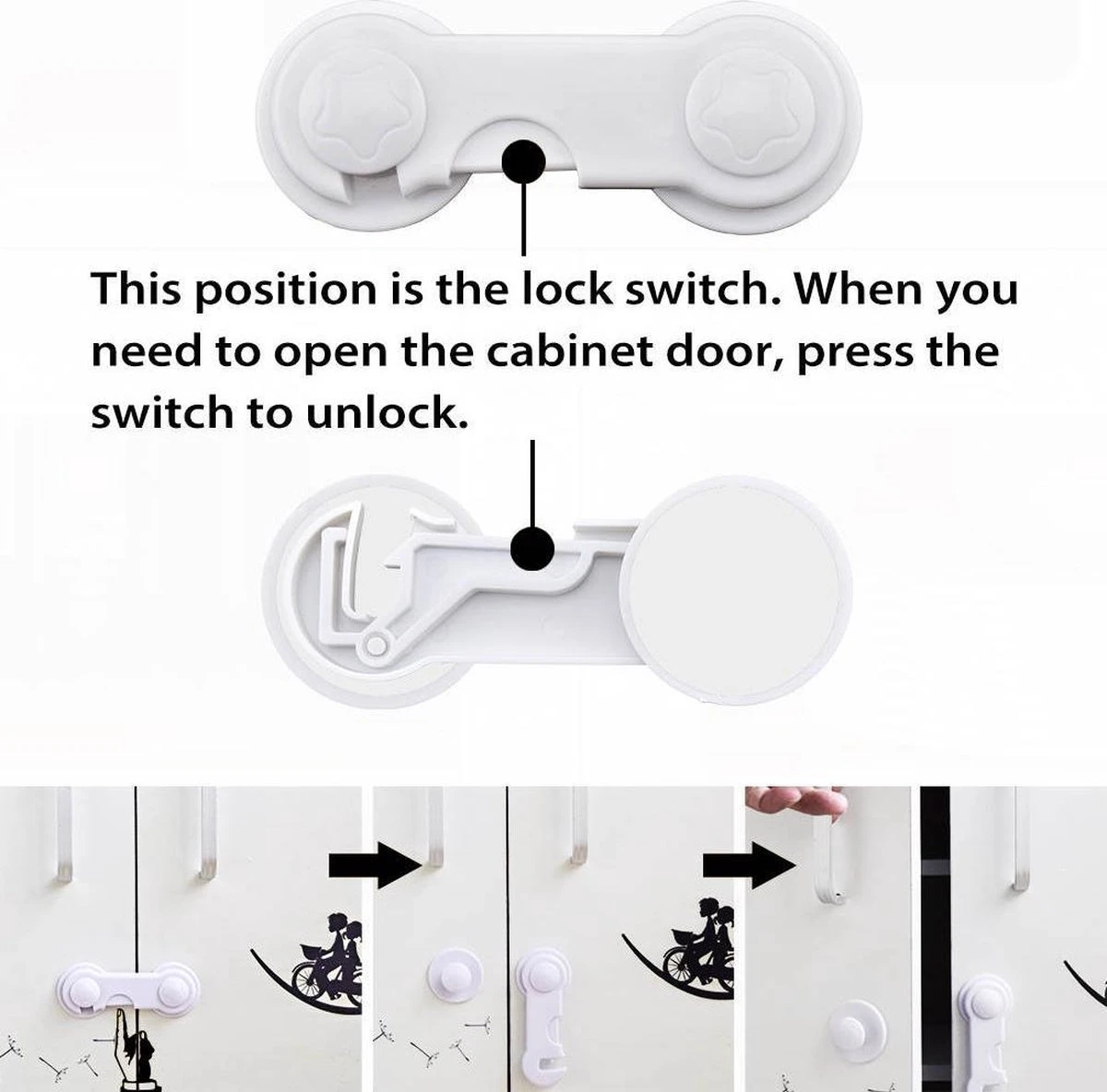 This position is the lock switch. When you need to open the cabinet door, press the switch to unlock.