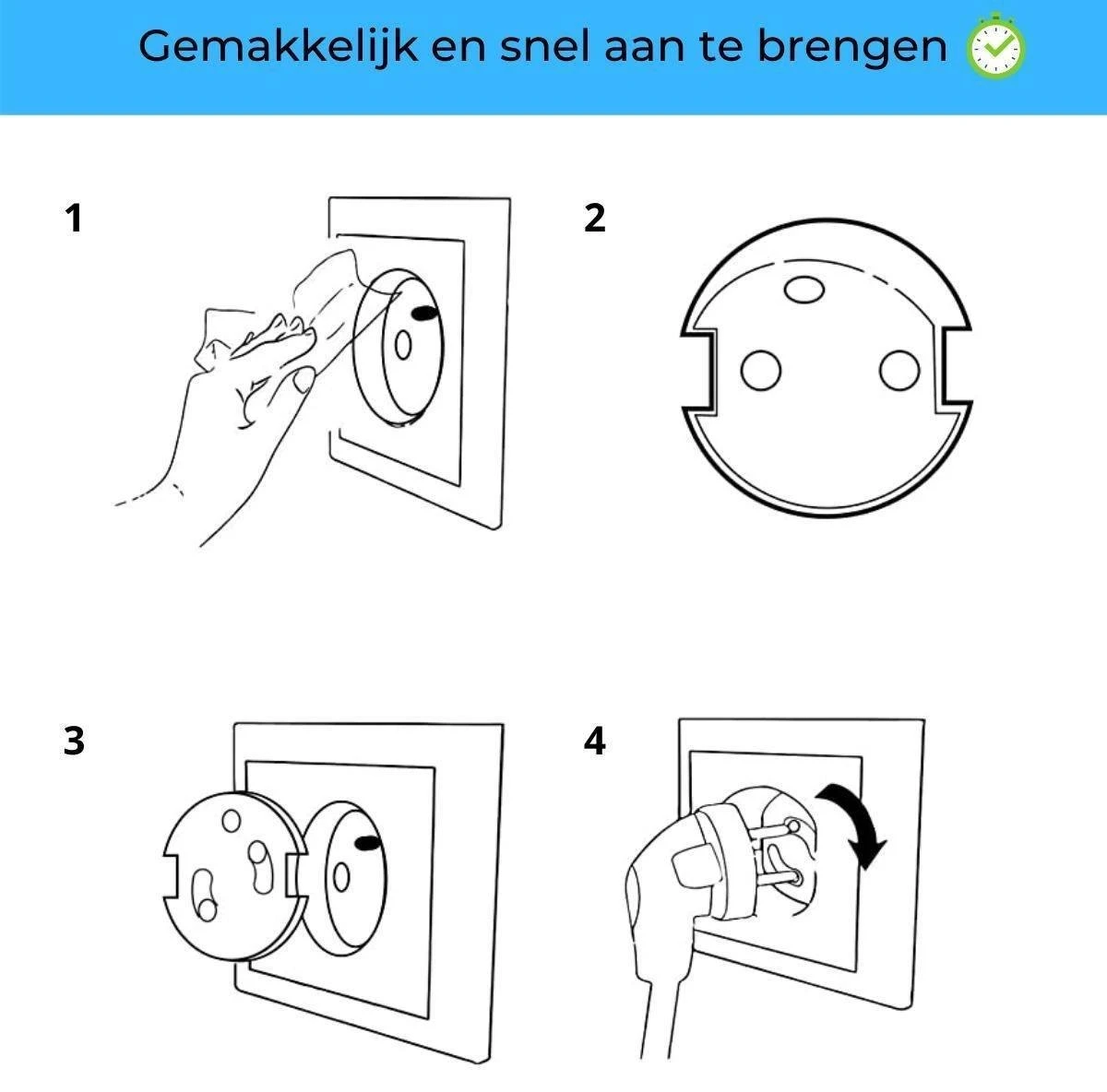 Gemakkelijk en snel aan te brengen

1

2

3

4