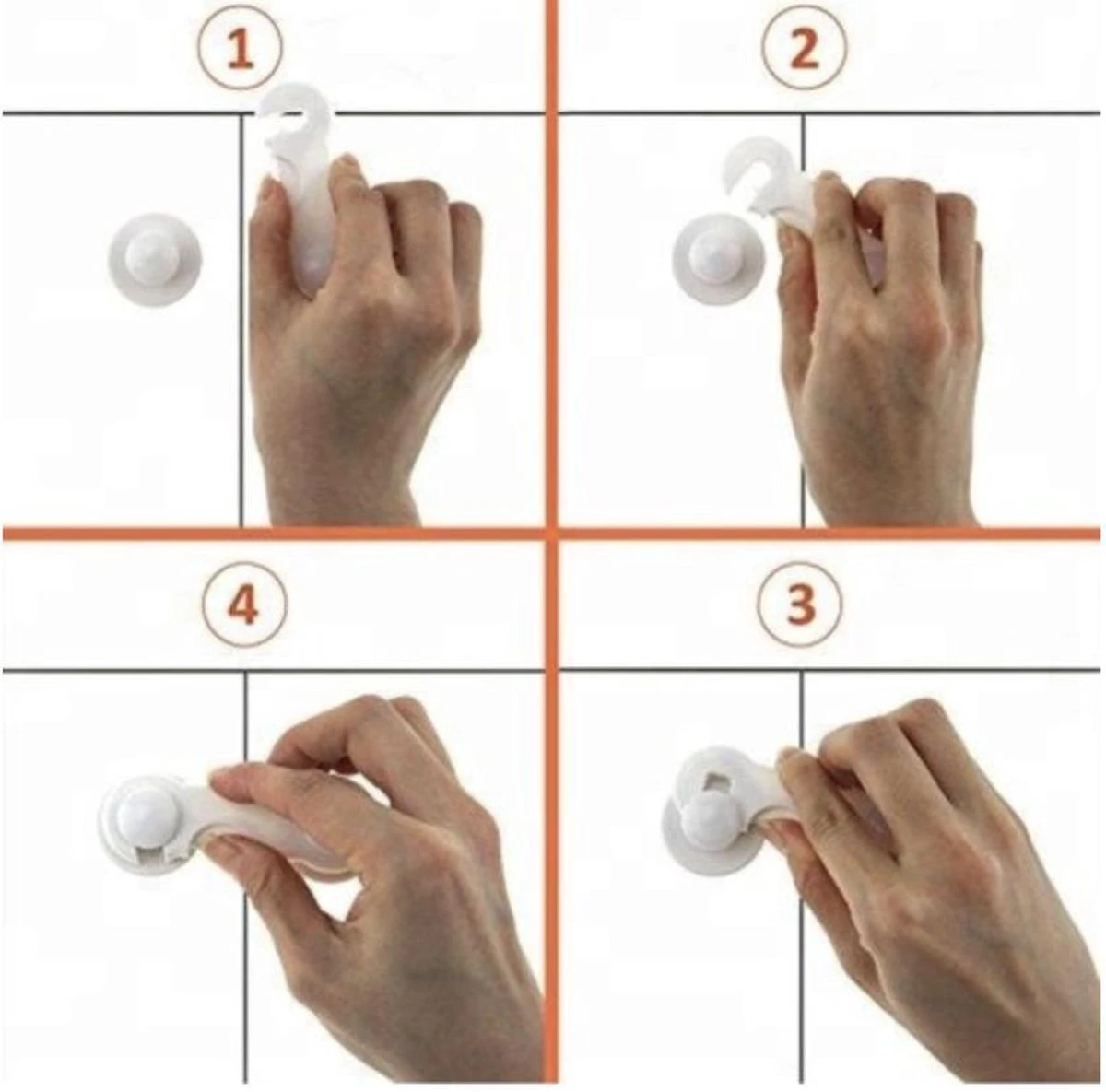 1

2

4

3