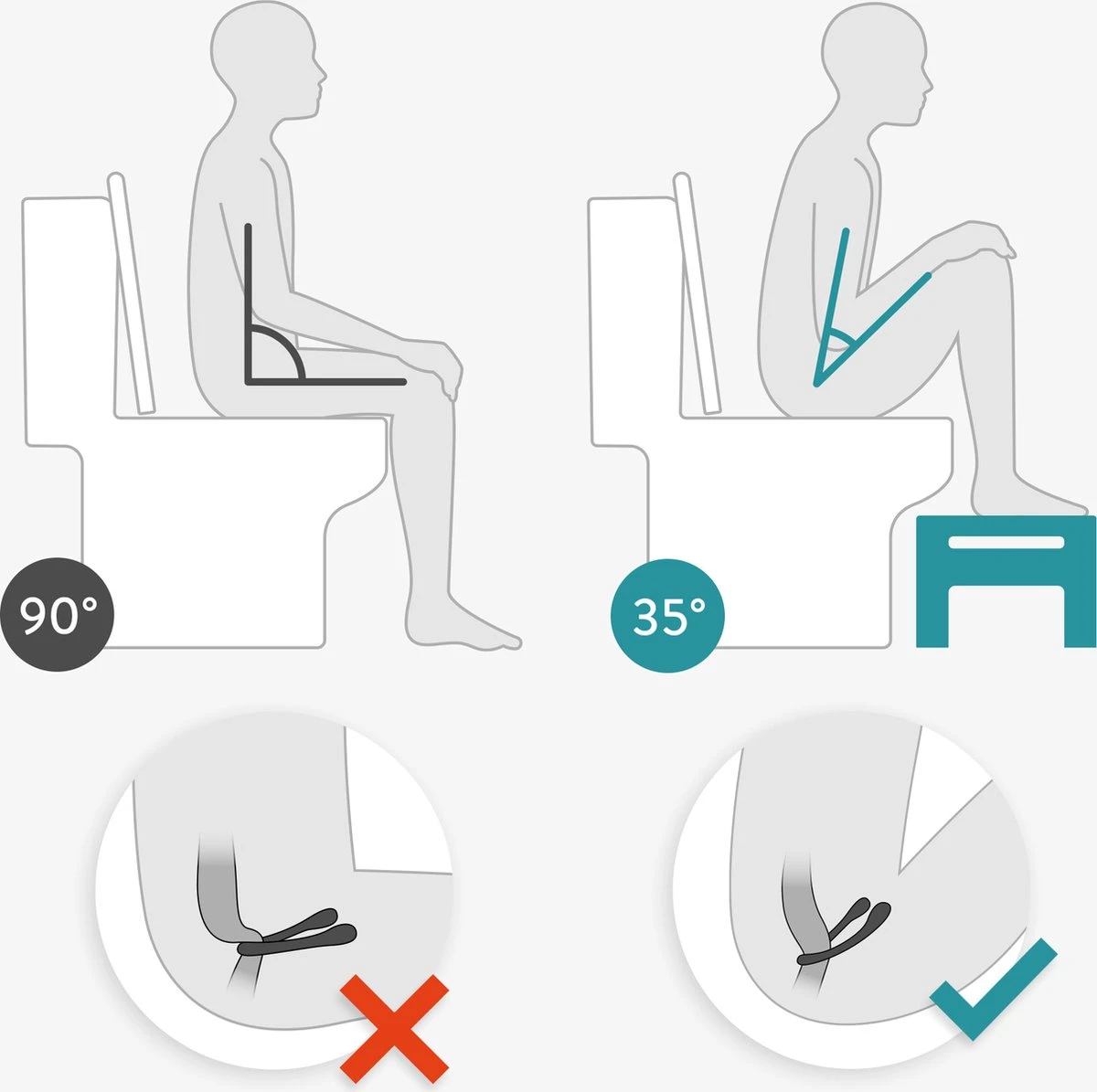 90°

35°