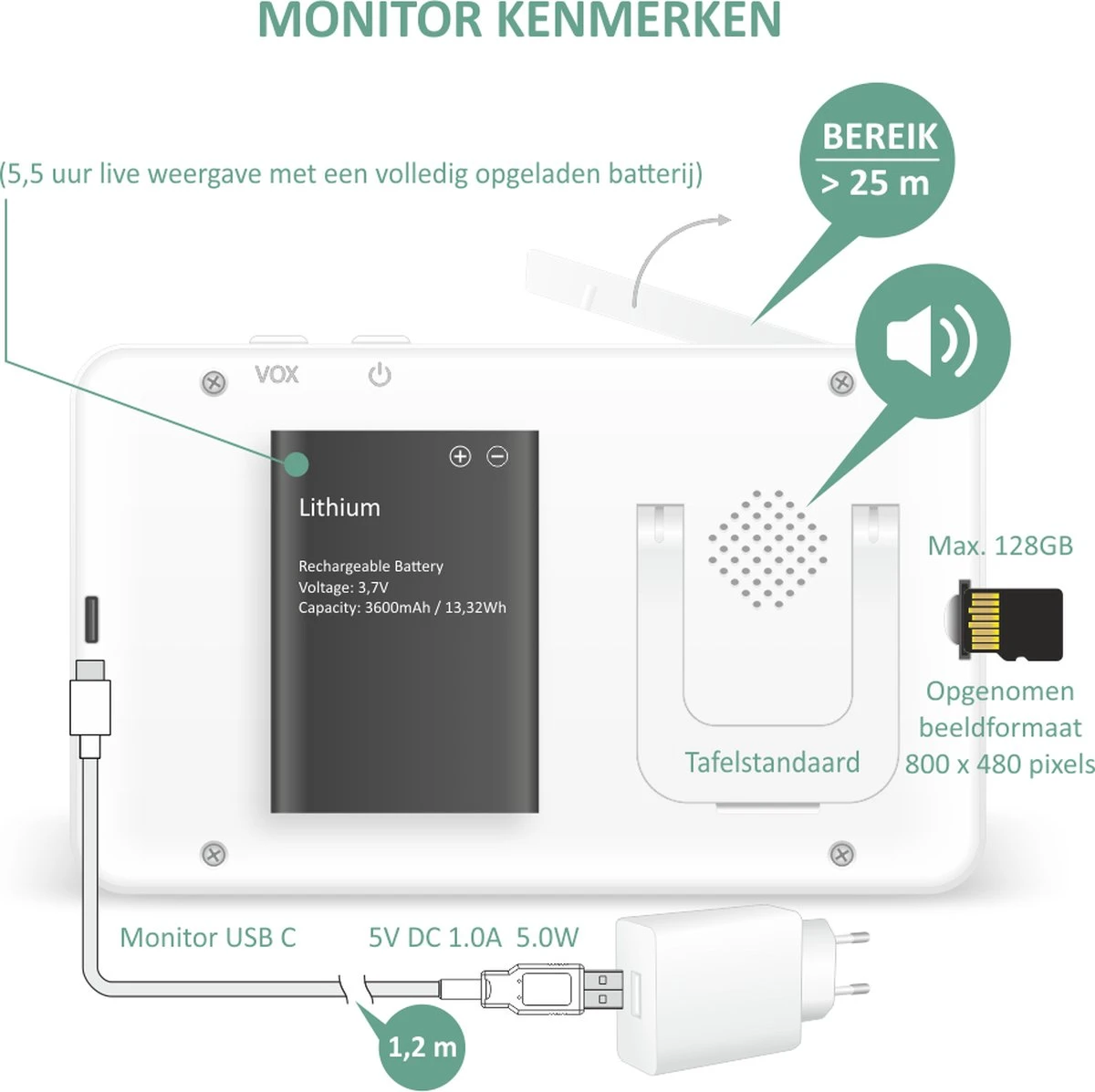 MONITOR KENMERKEN

(5,5 uur live weergave met een volledig opgeladen batterij)

BEREIK
> 25 m

VOX

Lithium

Rechargeable Battery
Voltage: 3,7V
Capacity: 3600mAh / 13,32Wh

Max. 128GB

Opgenomen beeldformaat 800 x 480 pixels

Tafelstandaard

Monitor USB C

5V DC 1.0A 5.0W

1,2 m