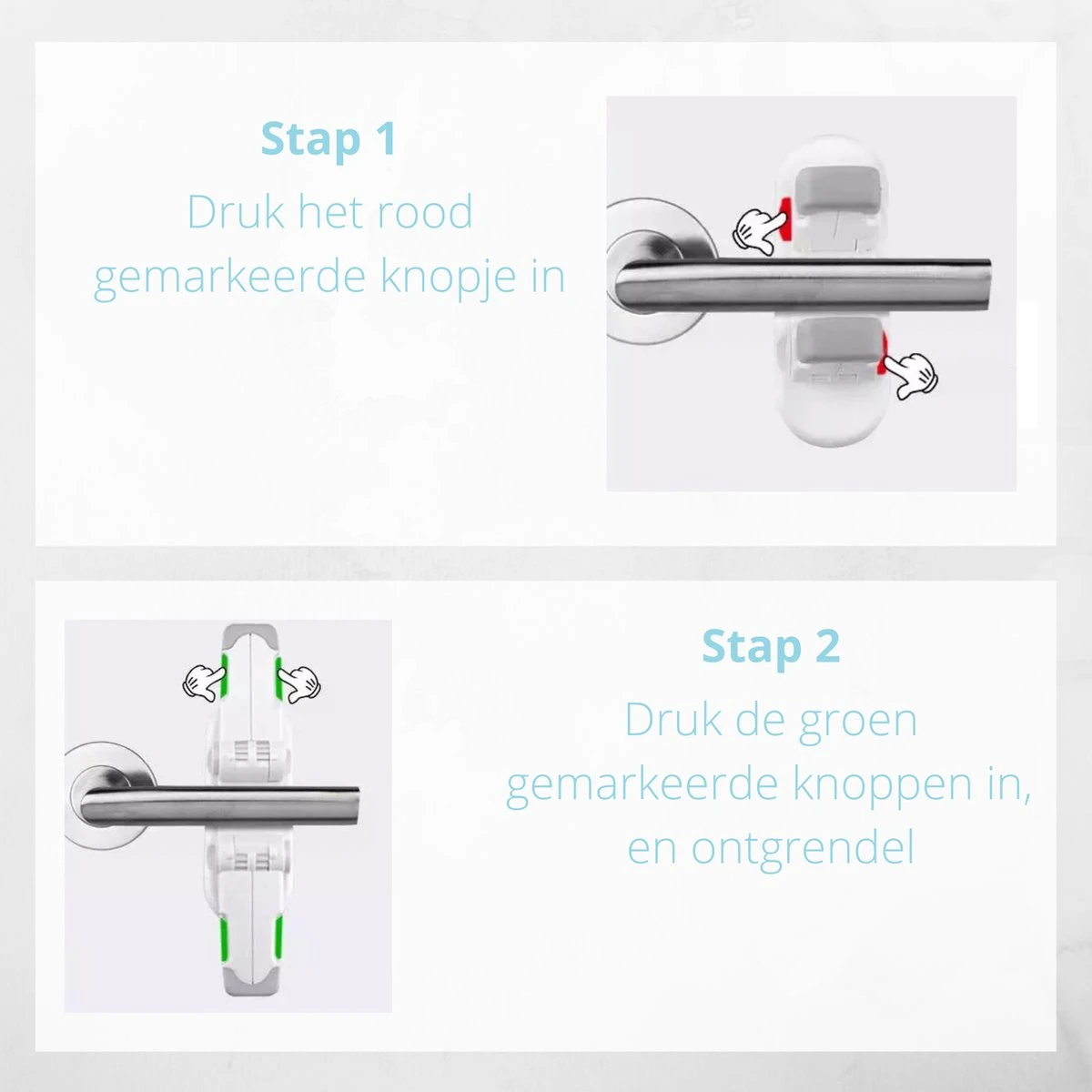 Stap 1
Druk het rood gemarkeerde knopje in

Stap 2
Druk de groen gemarkeerde knoppen in, en ontgrendel