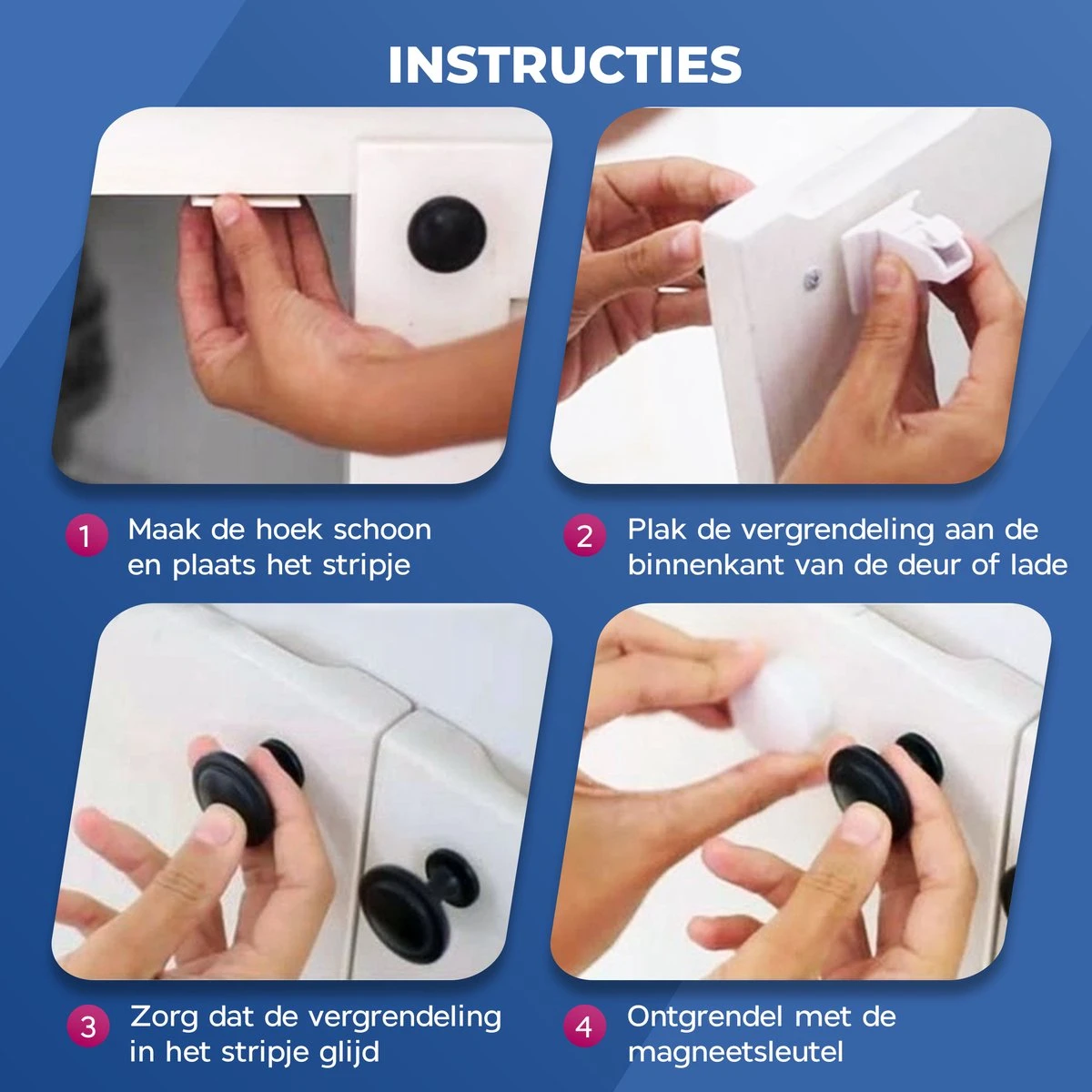 INSTRUCTIES

1 Maak de hoek schoon en plaats het stripje

2 Plak de vergrendeling aan de binnenkant van de deur of lade

3 Zorg dat de vergrendeling in het stripje glijd

4 Ontgrendel met de magneetsleutel