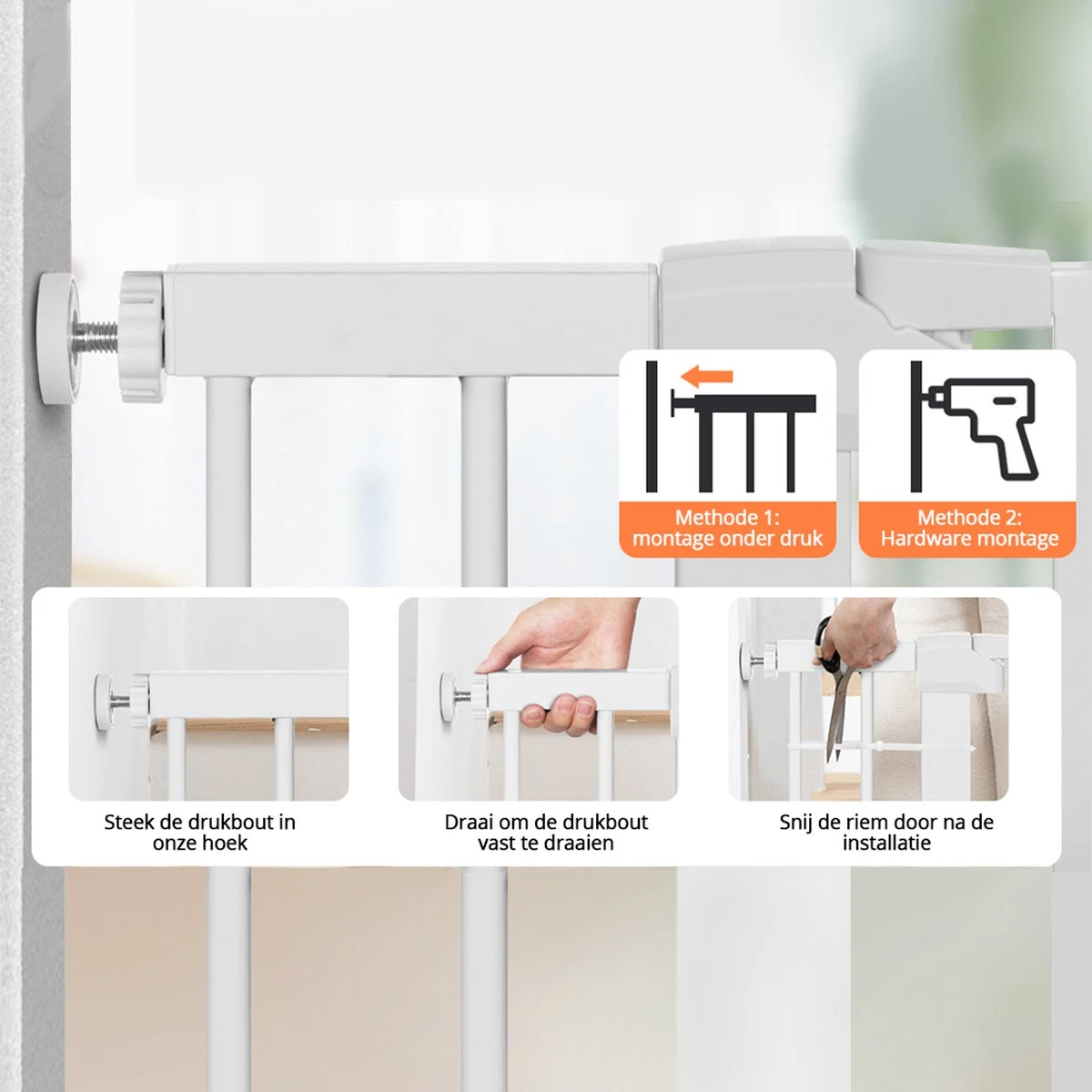 Methode 1:
montage onder druk

Methode 2:
Hardware montage

Steek de drukbout in onze hoek

Draai om de drukbout vast te draaien

Snij de riem door na de installatie