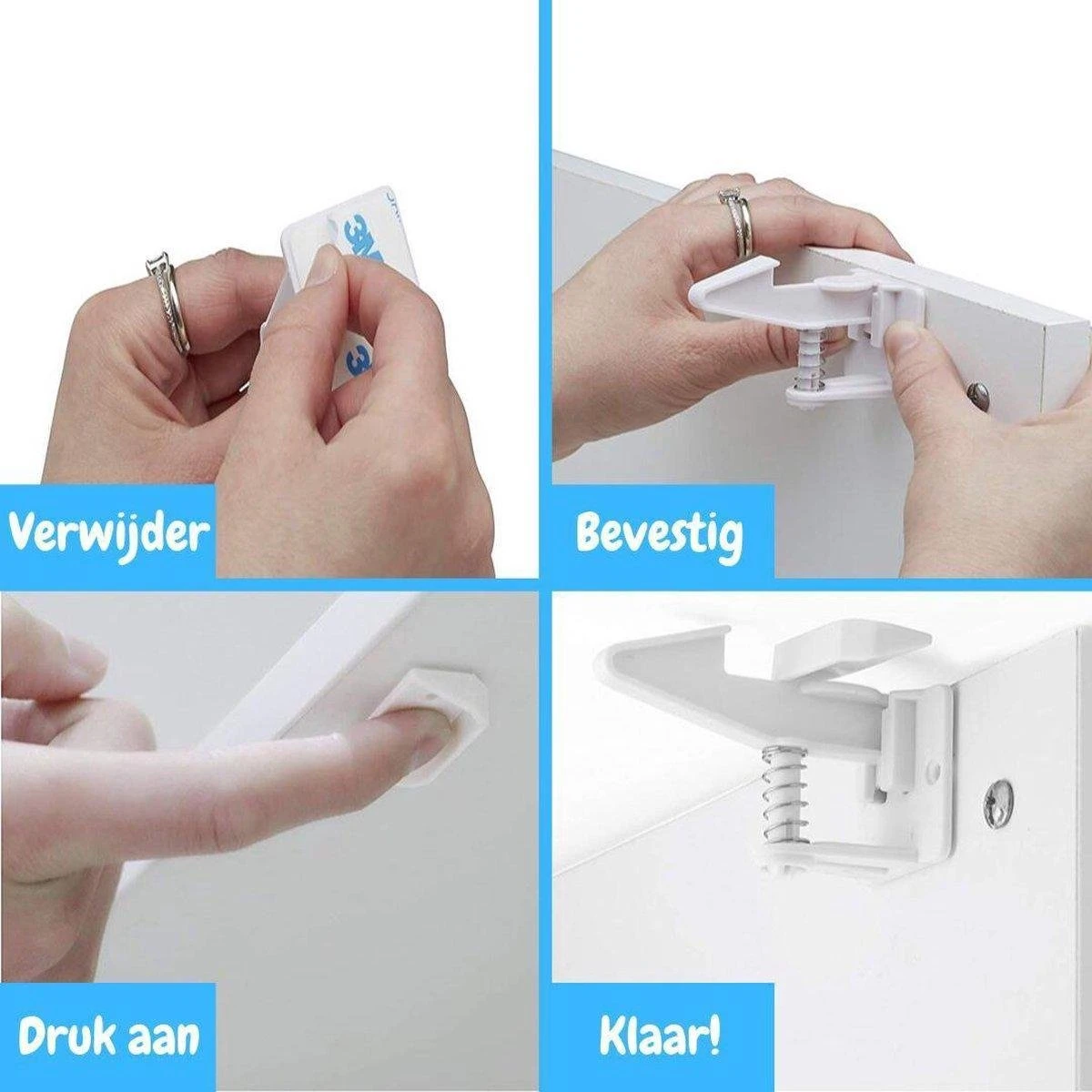 3M

Verwijder

Bevestig

Druk aan

Klaar!