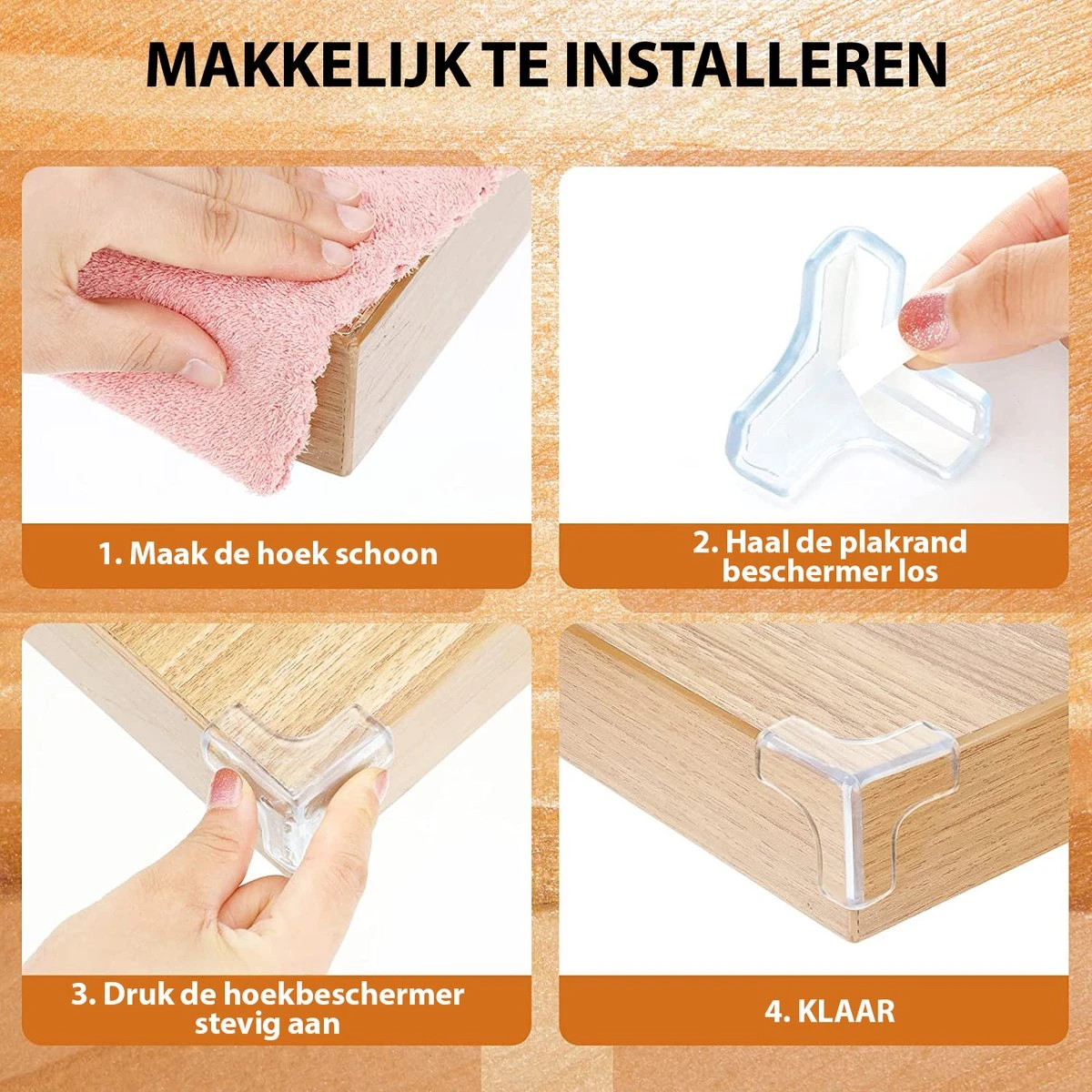 MAKKELIJK TE INSTALLEREN

1. Maak de hoek schoon

2. Haal de plakrand beschermer los

3. Druk de hoekbeschermer stevig aan

4. KLAAR