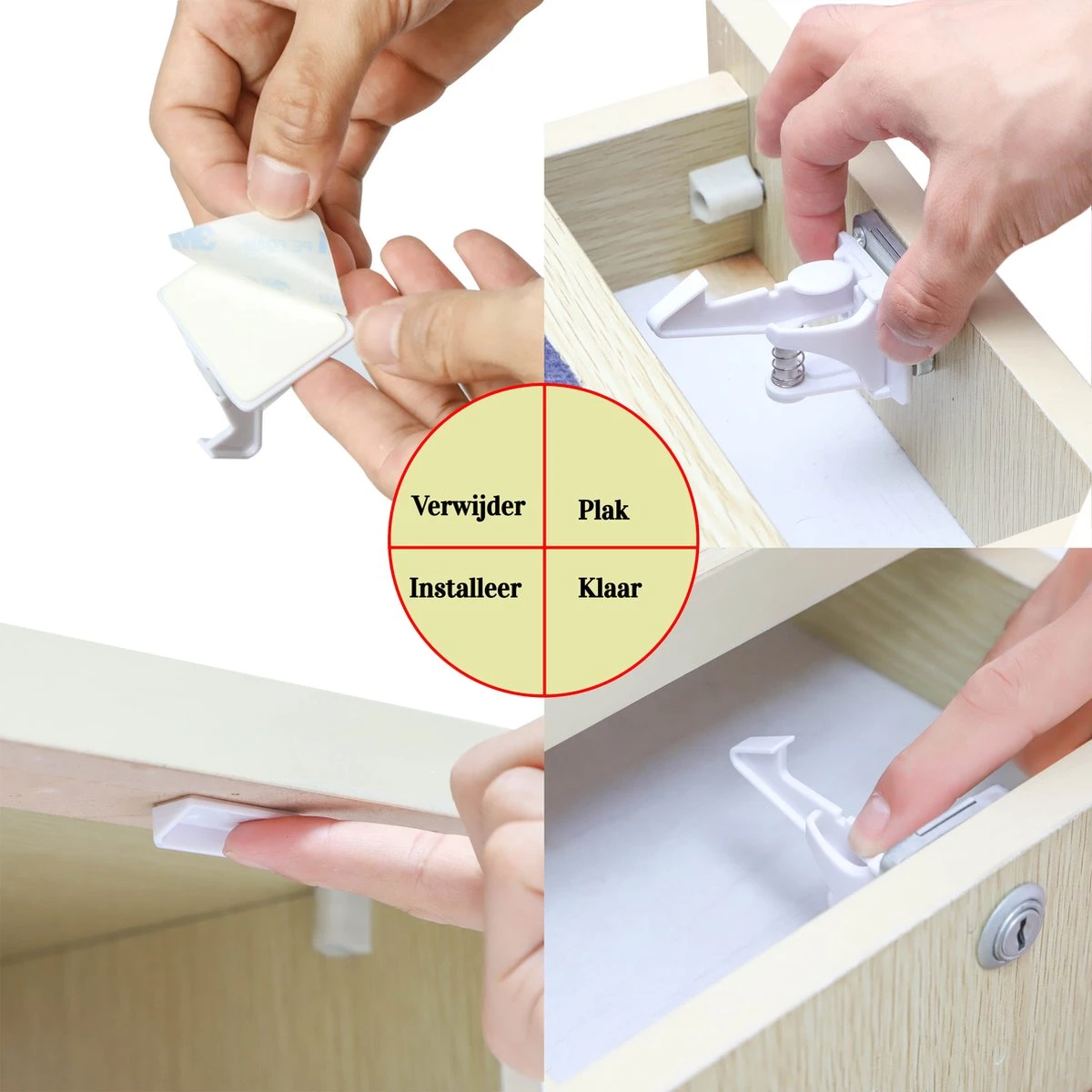 Verwijder

Plak

Installeer

Klaar