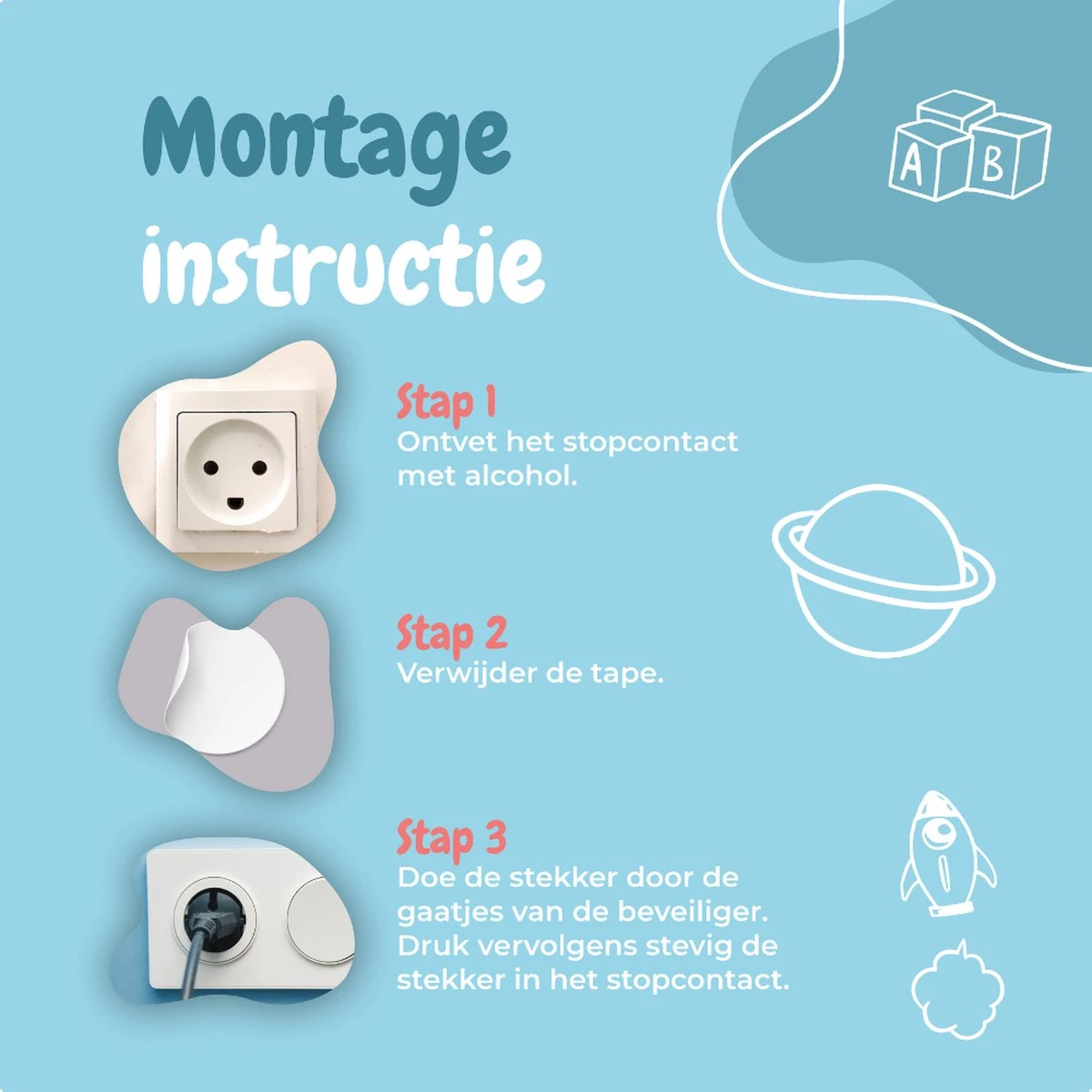 Montage instructie

A B

Stap 1
Ontvet het stopcontact met alcohol.

Stap 2
Verwijder de tape.

Stap 3
Doe de stekker door de gaatjes van de beveiliger. Druk vervolgens stevig de stekker in het stopcontact.