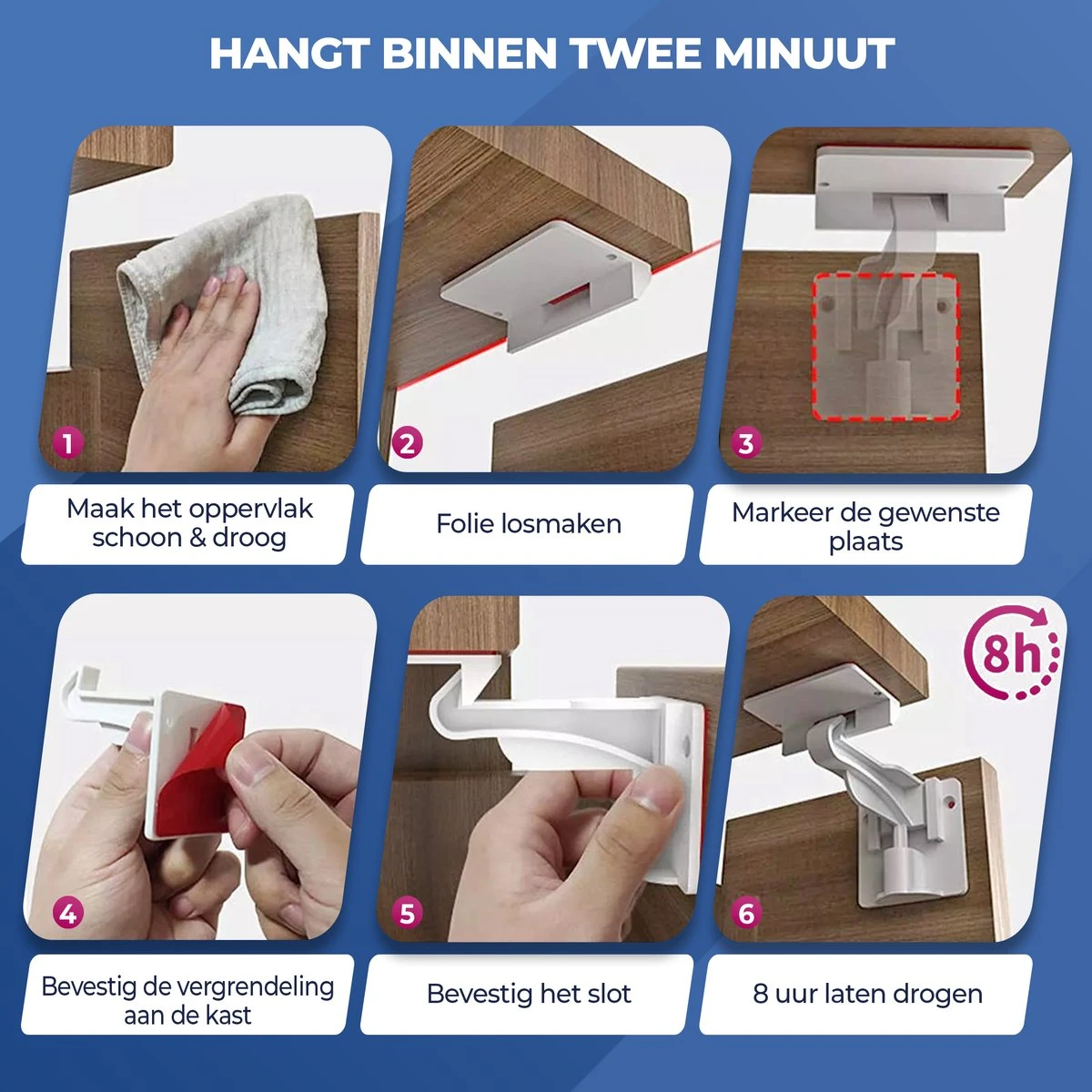 HANGT BINNEN TWEE MINUUT

1
Maak het oppervlak schoon & droog

2
Folie losmaken

3
Markeer de gewenste plaats

4
Bevestig de vergrendeling aan de kast

5
Bevestig het slot

8h
6
8 uur laten drogen