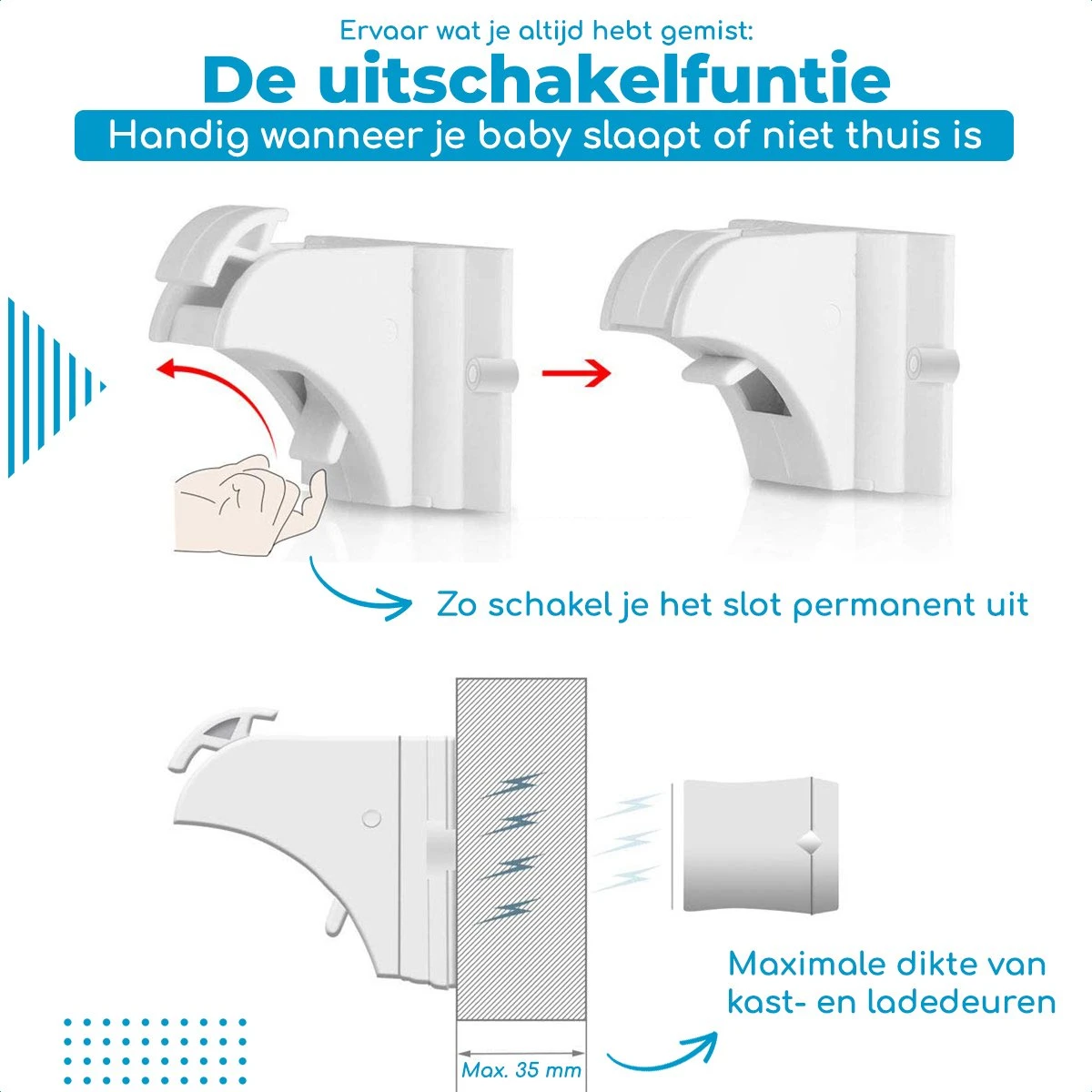 Ervaar wat je altijd hebt gemist:

De uitschakelfuntie

Handig wanneer je baby slaapt of niet thuis is

Zo schakel je het slot permanent uit

Max. 35 mm

Maximale dikte van kast- en ladedeuren