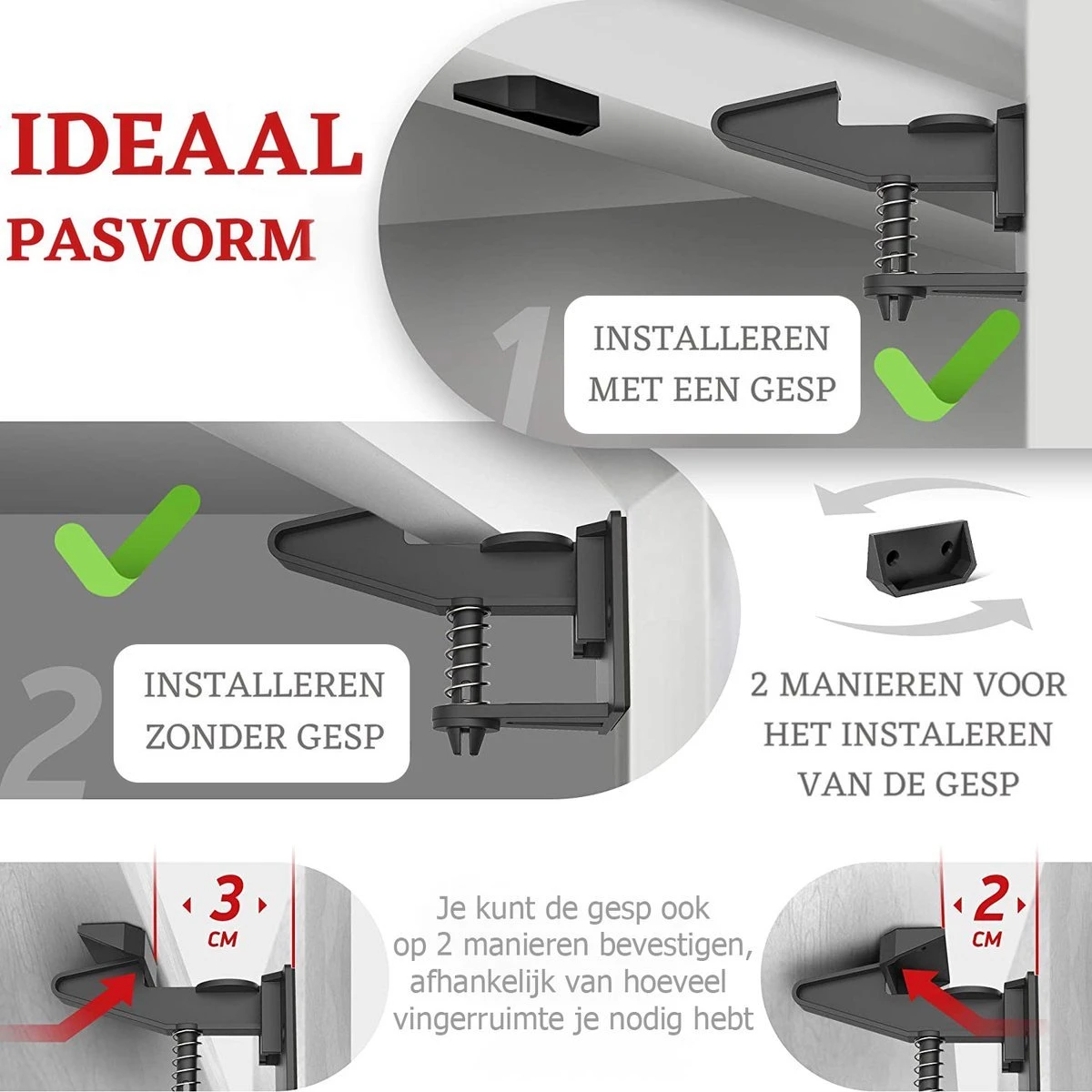 IDEAAL
PASVORM

1

INSTALLEREN
MET EEN GESP

2

INSTALLEREN
ZONDER GESP

2 MANIEREN VOOR
HET INSTALEREN
VAN DE GESP

3
CM

Je kunt de gesp ook op 2 manieren bevestigen, afhankelijk van hoeveel vingerruimte je nodig hebt

2
CM