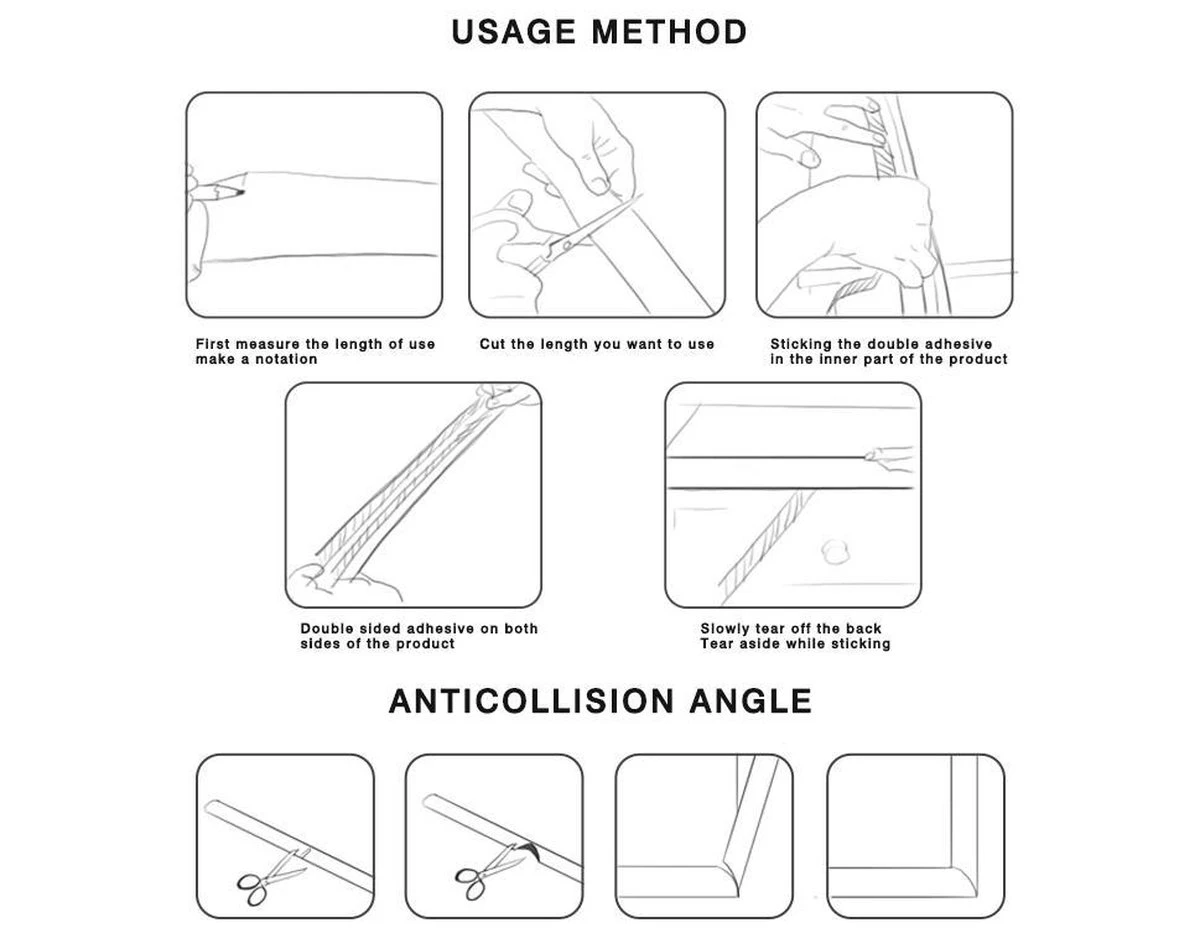 USAGE METHOD

First measure the length of use make a notation

Cut the length you want to use

Sticking the double adhesive in the inner part of the product

Double sided adhesive on both sides of the product

Slowly tear off the back
Tear aside while sticking

ANTICOLLISION ANGLE