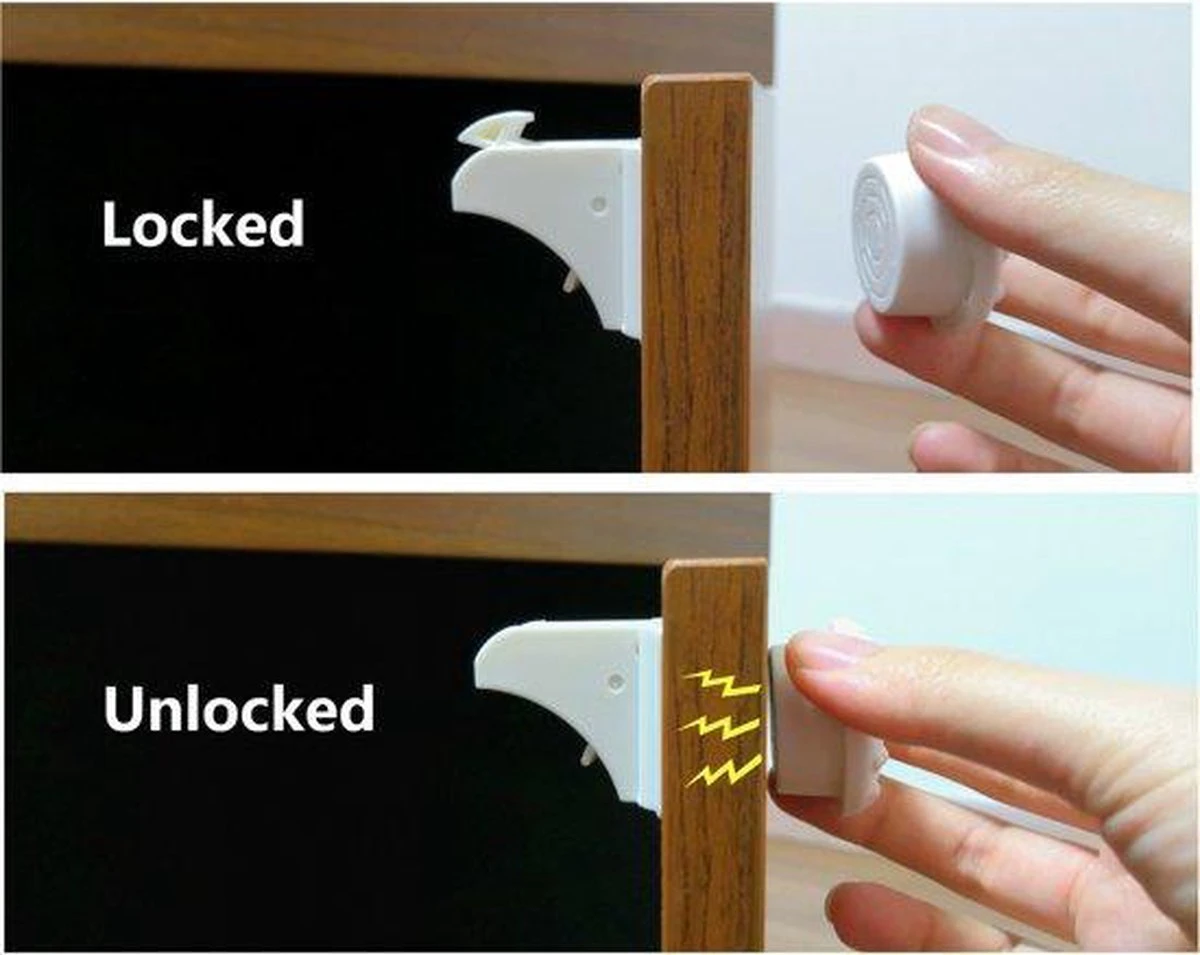 Locked

Unlocked